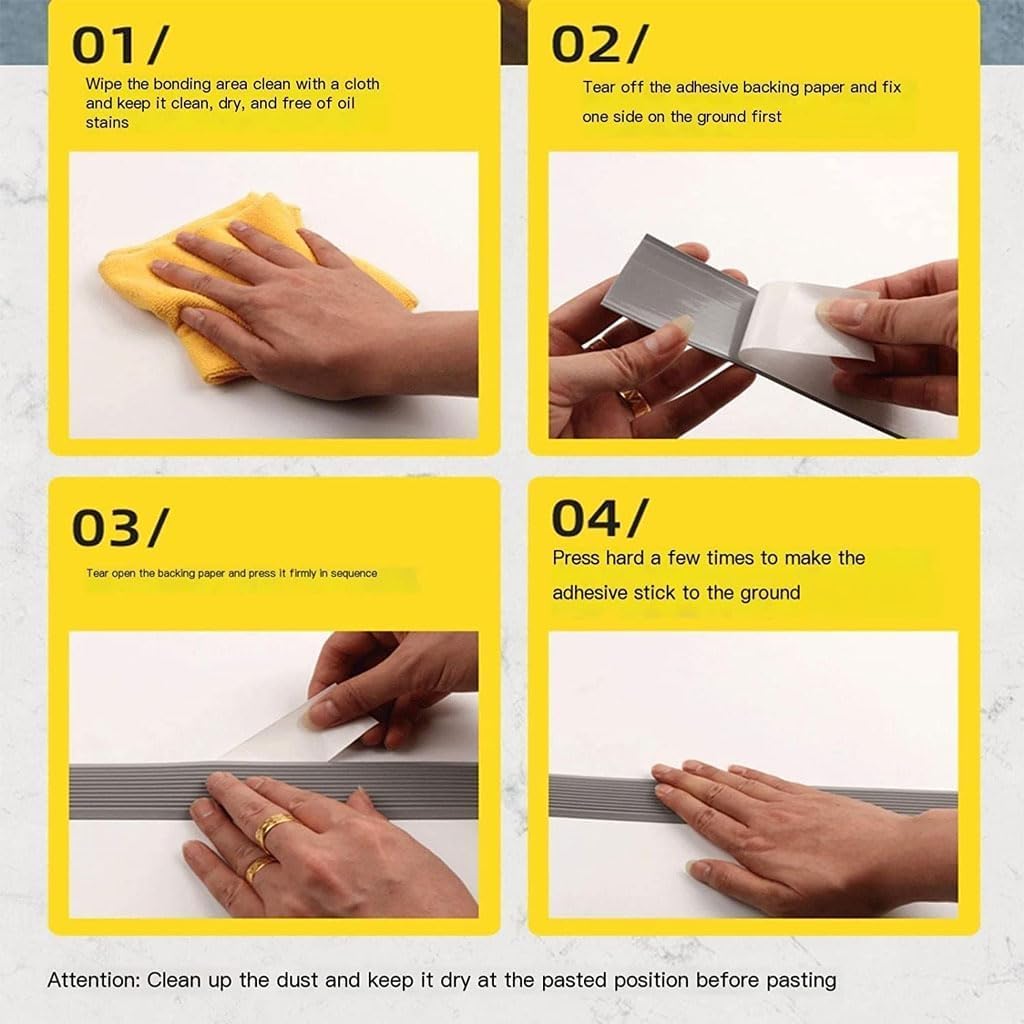 01/
Wipe the bonding area clean with a cloth and keep it clean, dry, and free of oil stains

02/
Tear off the adhesive backing paper and fix one side on the ground first

03/
Tear open the backing paper and press it firmly in sequence

04/
Press hard a few times to make the adhesive stick to the ground

Attention: Clean up the dust and keep it dry at the pasted position before pasting