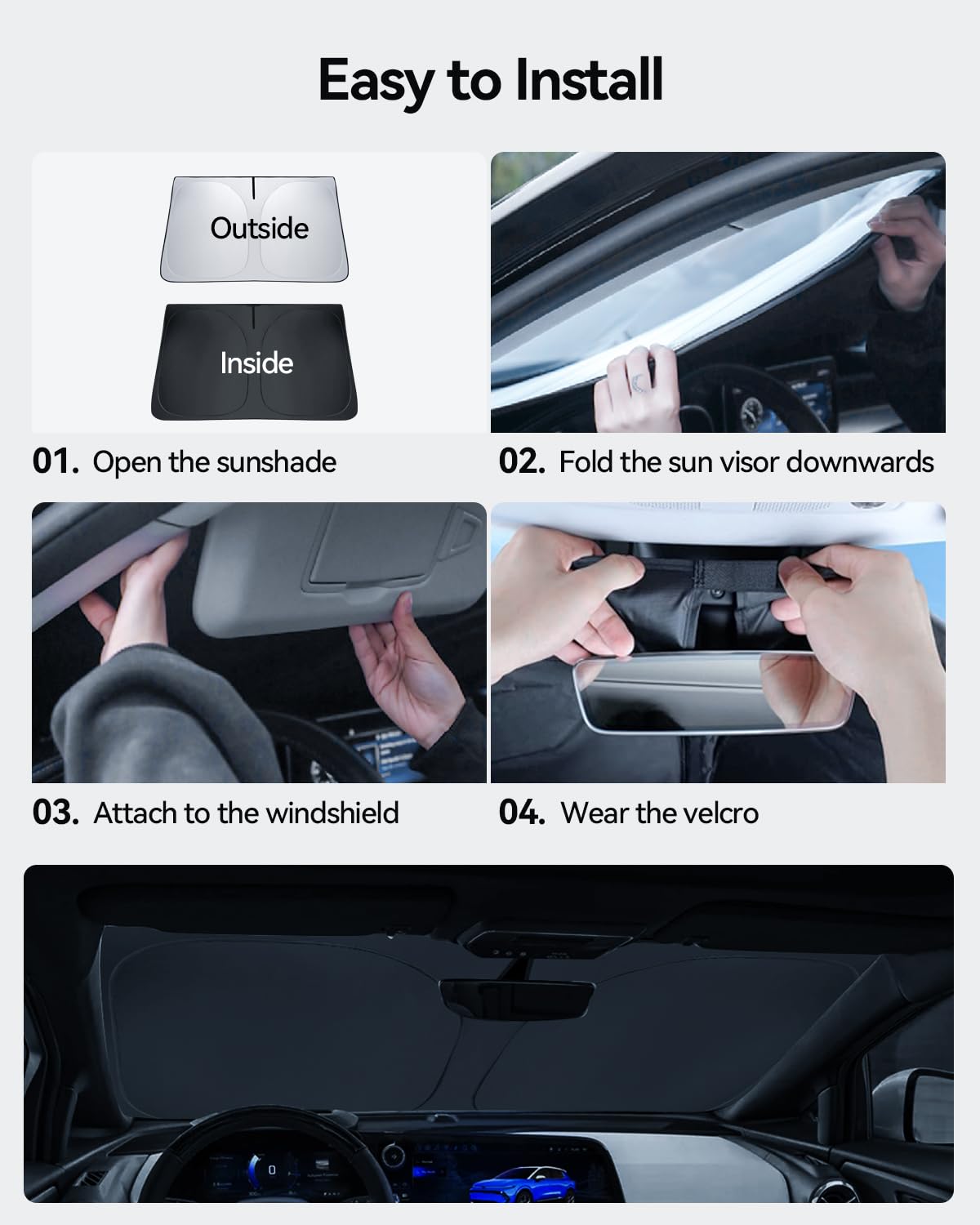 Easy to Install

Outside

Inside

01. Open the sunshade

02. Fold the sun visor downwards

03. Attach to the windshield

04. Wear the velcro