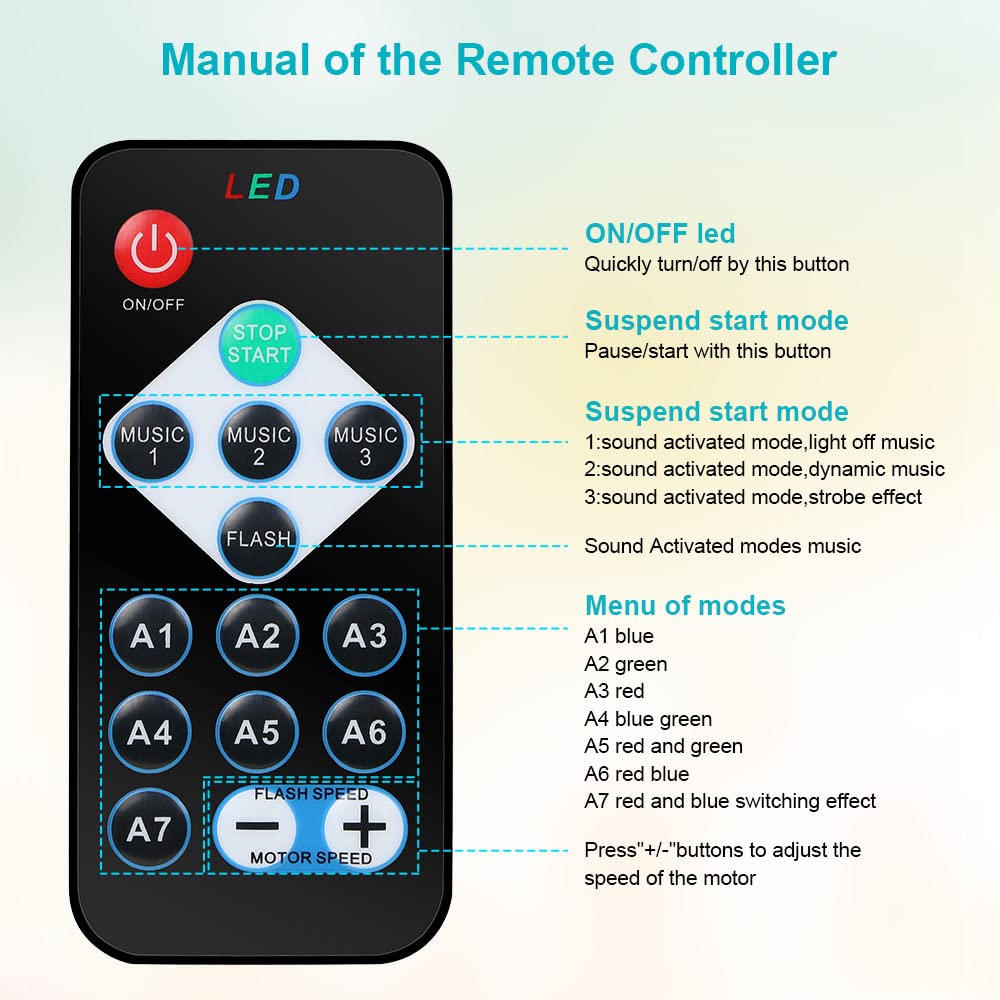 Manual of the Remote Controller

LED

ON/OFF

STOP START

MUSIC 1

MUSIC 2

MUSIC 3

FLASH

A1

A2

A3

A4

A5

A6

A7

FLASH SPEED

−

+

MOTOR SPEED

ON/OFF led
Quickly turn/off by this button

Suspend start mode
Pause/start with this button

Suspend start mode
1:sound activated mode,light off music
2:sound activated mode,dynamic music
3:sound activated mode,strobe effect

Sound Activated modes music

Menu of modes
A1 blue
A2 green
A3 red
A4 blue green
A5 red and green
A6 red blue
A7 red and blue switching effect

Press"+/-"buttons to adjust the speed of the motor