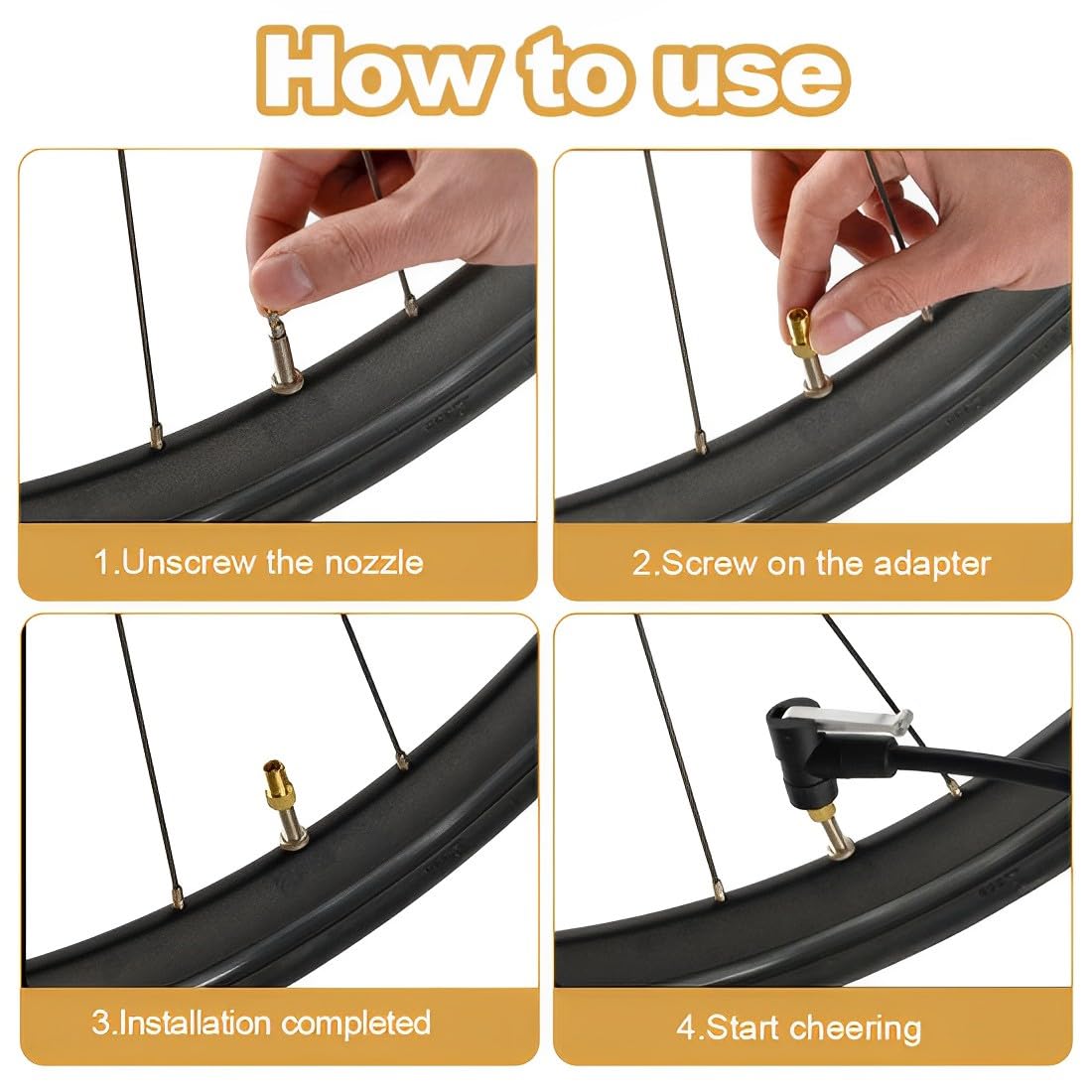 How to use

1.Unscrew the nozzle

2.Screw on the adapter

3.Installation completed

4.Start cheering