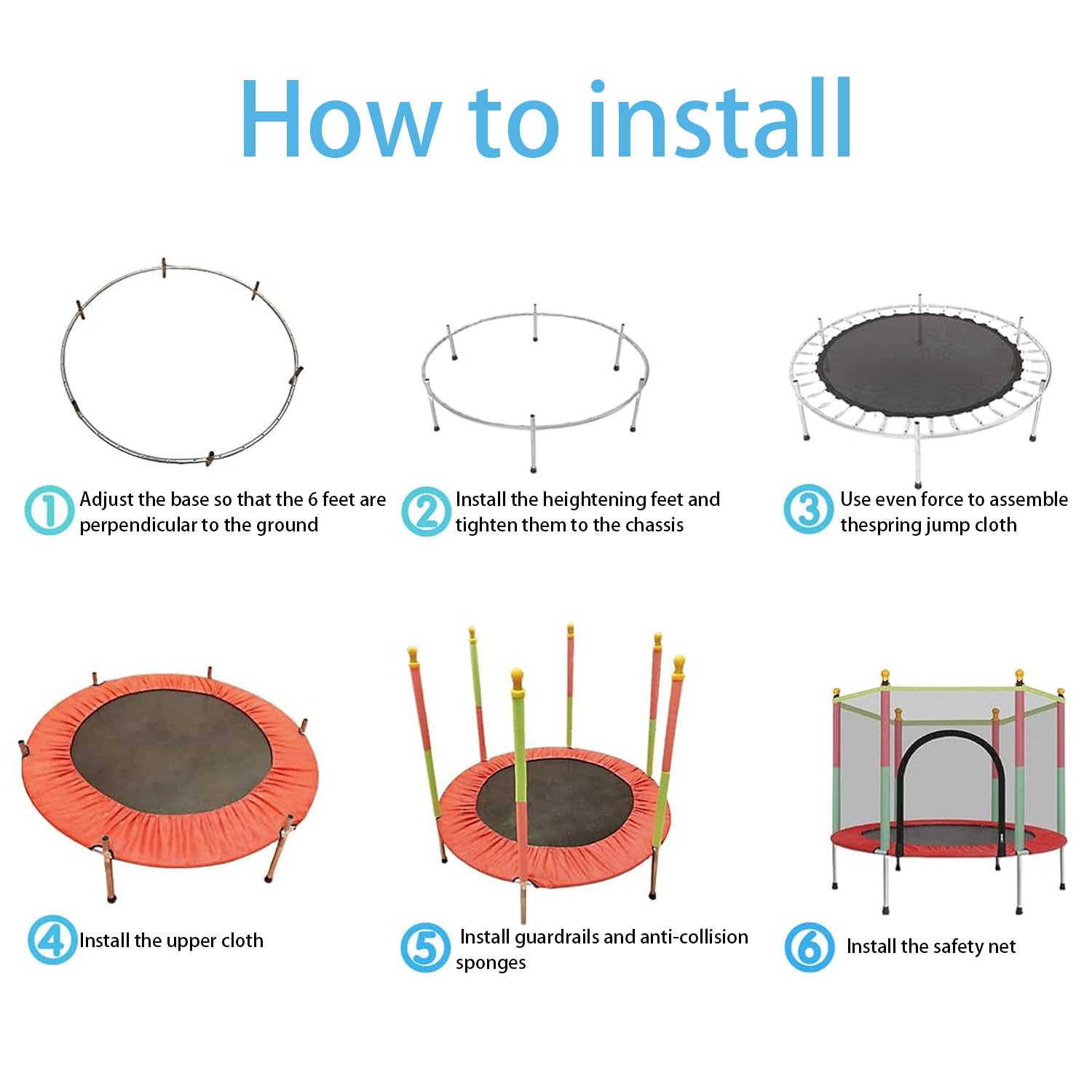 How to install

1 Adjust the base so that the 6 feet are perpendicular to the ground

2 Install the heightening feet and tighten them to the chassis

3 Use even force to assemble thespring jump cloth

4 Install the upper cloth

5 Install guardrails and anti-collision sponges

6 Install the safety net