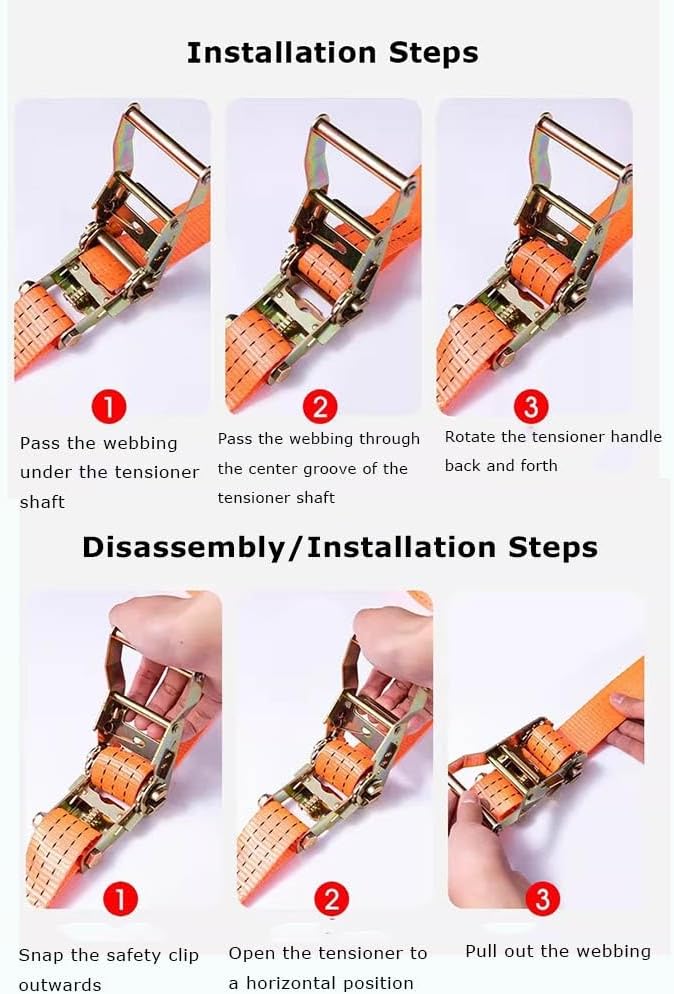 Installation Steps

1

Pass the webbing under the tensioner shaft

2

Pass the webbing through the center groove of the tensioner shaft

3

Rotate the tensioner handle back and forth

Disassembly/Installation Steps

1

Snap the safety clip outwards

2

Open the tensioner to a horizontal position

3

Pull out the webbing