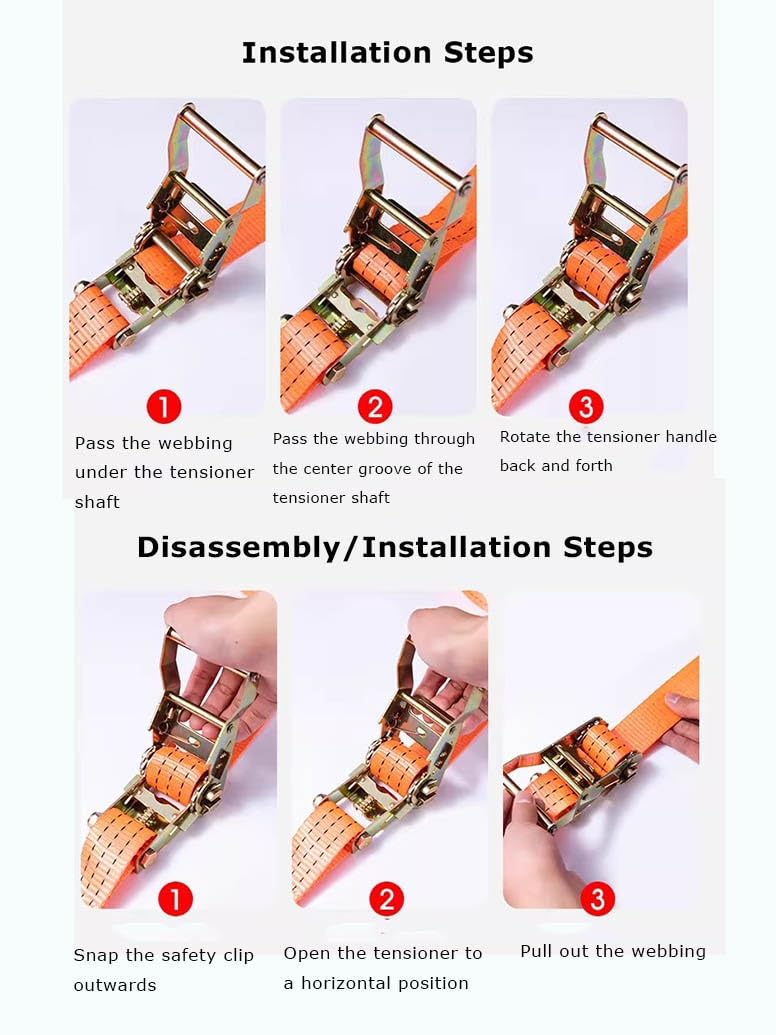 Installation Steps

1

Pass the webbing under the tensioner shaft

2

Pass the webbing through the center groove of the tensioner shaft

3

Rotate the tensioner handle back and forth

Disassembly/Installation Steps

1

Snap the safety clip outwards

2

Open the tensioner to a horizontal position

3

Pull out the webbing