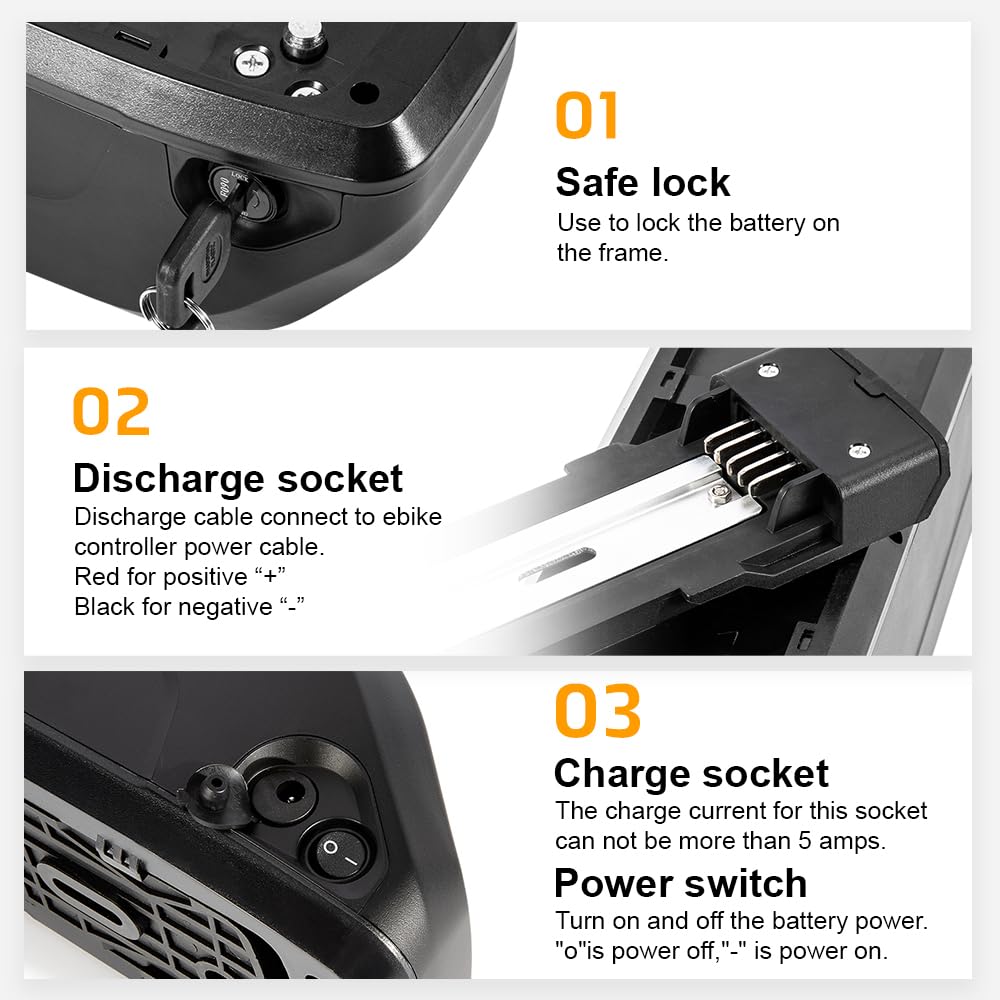 01

Safe lock

Use to lock the battery on the frame.

02

Discharge socket

Discharge cable connect to ebike controller power cable.
Red for positive “+”
Black for negative “-”

03

Charge socket

The charge current for this socket can not be more than 5 amps.

Power switch

Turn on and off the battery power.
"o"is power off,"-" is power on.