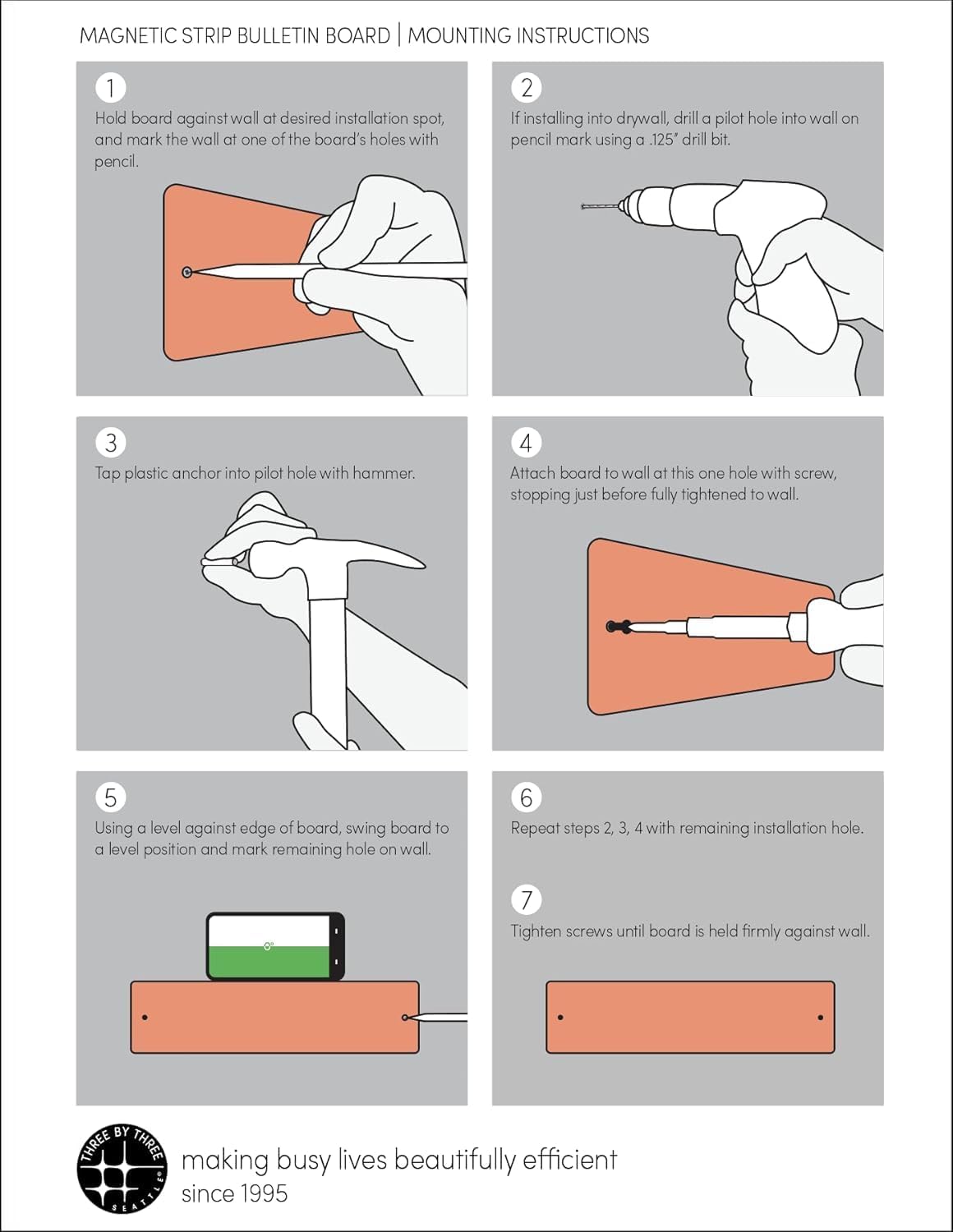 MAGNETIC STRIP BULLETIN BOARD | MOUNTING INSTRUCTIONS

1
Hold board against wall at desired installation spot, and mark the wall at one of the board's holes with pencil.

2
If installing into drywall, drill a pilot hole into wall on pencil mark using a .125" drill bit.

3
Tap plastic anchor into pilot hole with hammer.

4
Attach board to wall at this one hole with screw, stopping just before fully tightened to wall.

5
Using a level against edge of board, swing board to a level position and mark remaining hole on wall.

0°

6
Repeat steps 2, 3, 4 with remaining installation hole.

7
Tighten screws until board is held firmly against wall.

THREE BY THREE SEATTLE®

making busy lives beautifully efficient
since 1995