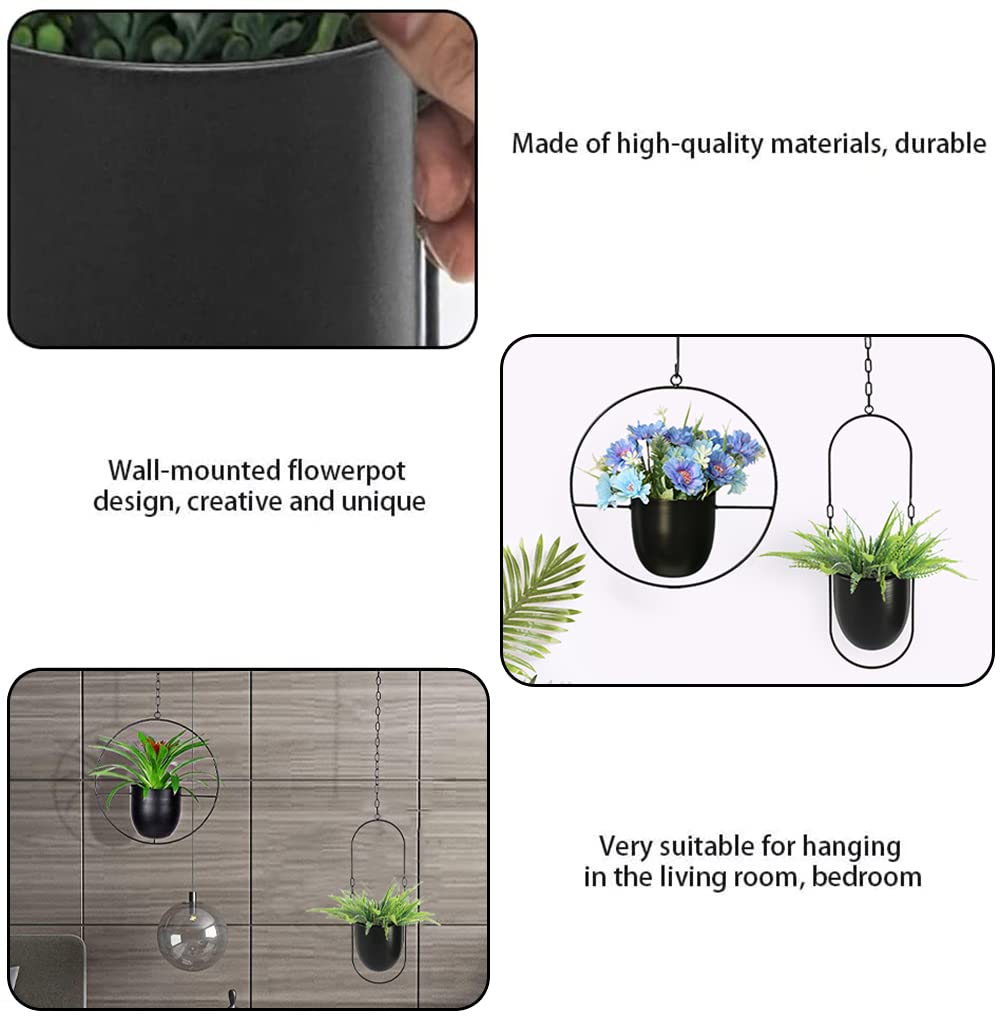 Made of high-quality materials, durable

Wall-mounted flowerpot design, creative and unique

Very suitable for hanging in the living room, bedroom