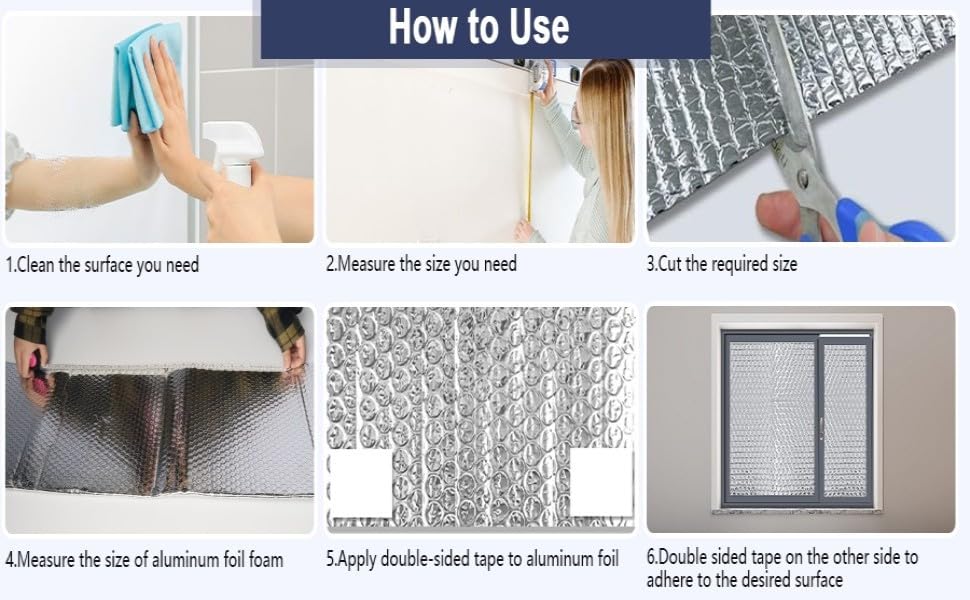 How to Use

1.Clean the surface you need

2.Measure the size you need

3.Cut the required size

4.Measure the size of aluminum foil foam

5.Apply double-sided tape to aluminum foil

6.Double sided tape on the other side to adhere to the desired surface