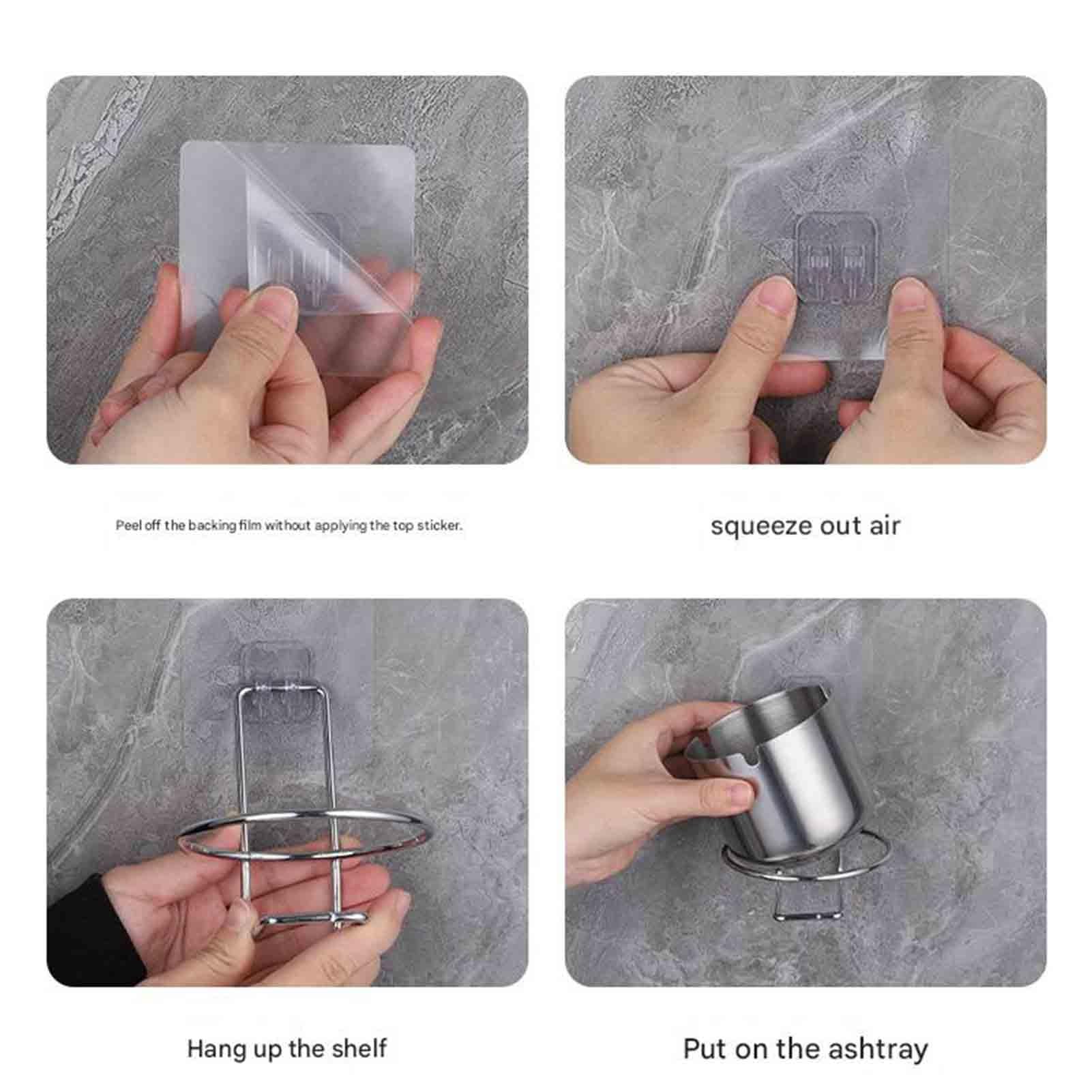 Peel off the backing film without applying the top sticker.

squeeze out air

Hang up the shelf

Put on the ashtray