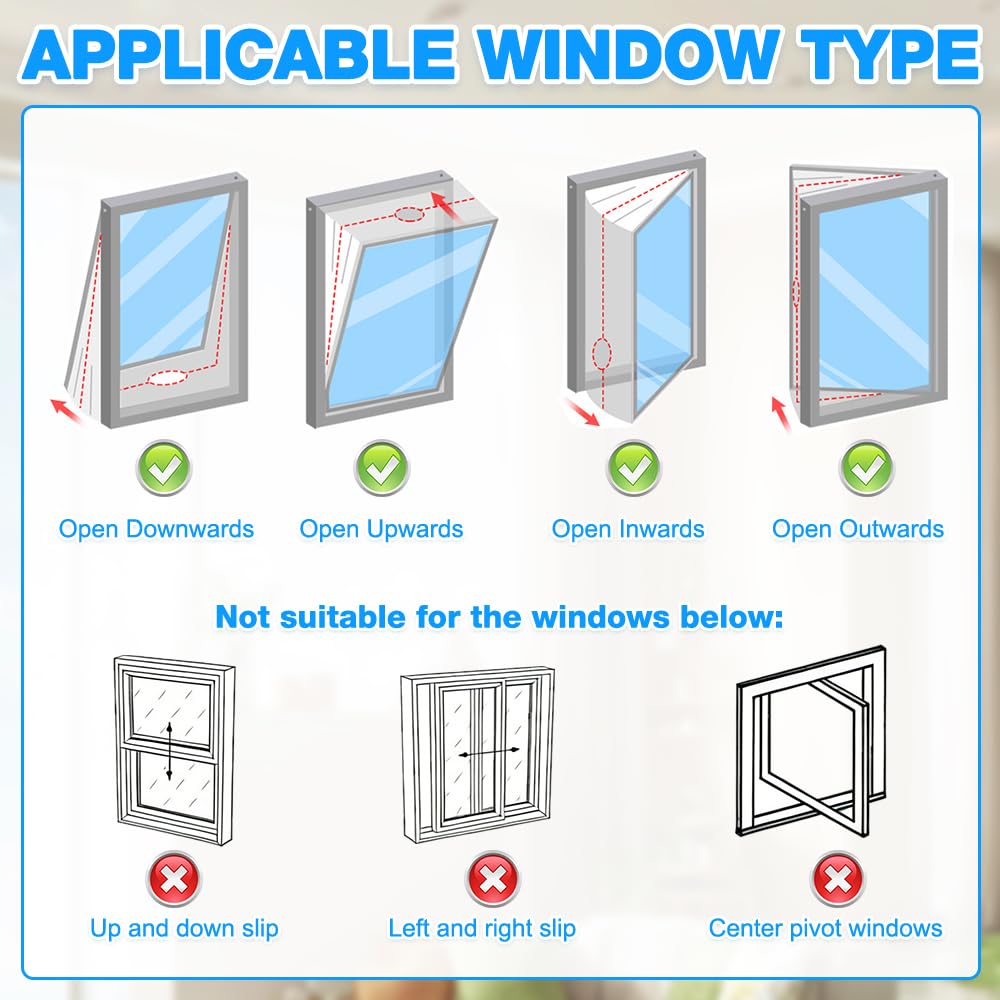 APPLICABLE WINDOW TYPE

Open Downwards

Open Upwards

Open Inwards

Open Outwards

Not suitable for the windows below:

Up and down slip

Left and right slip

Center pivot windows