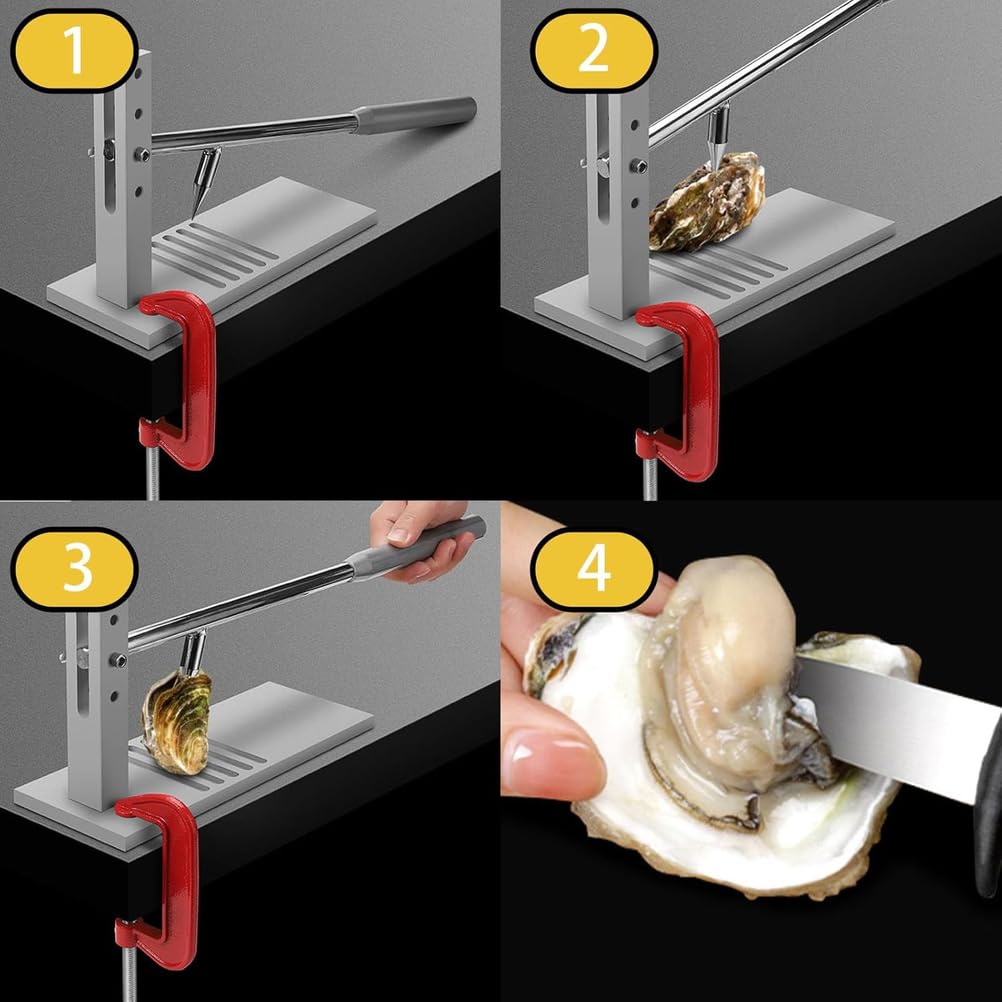 1

2

3

4