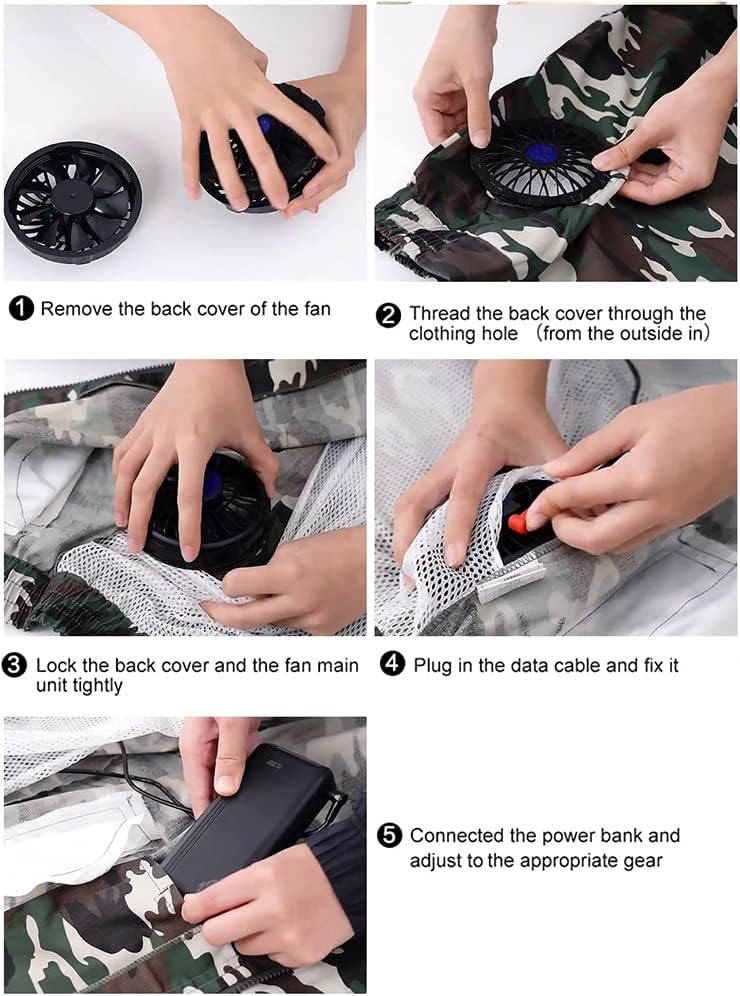 ❶ Remove the back cover of the fan

❷ Thread the back cover through the clothing hole （from the outside in）

❸ Lock the back cover and the fan main unit tightly

❹ Plug in the data cable and fix it

❺ Connected the power bank and adjust to the appropriate gear