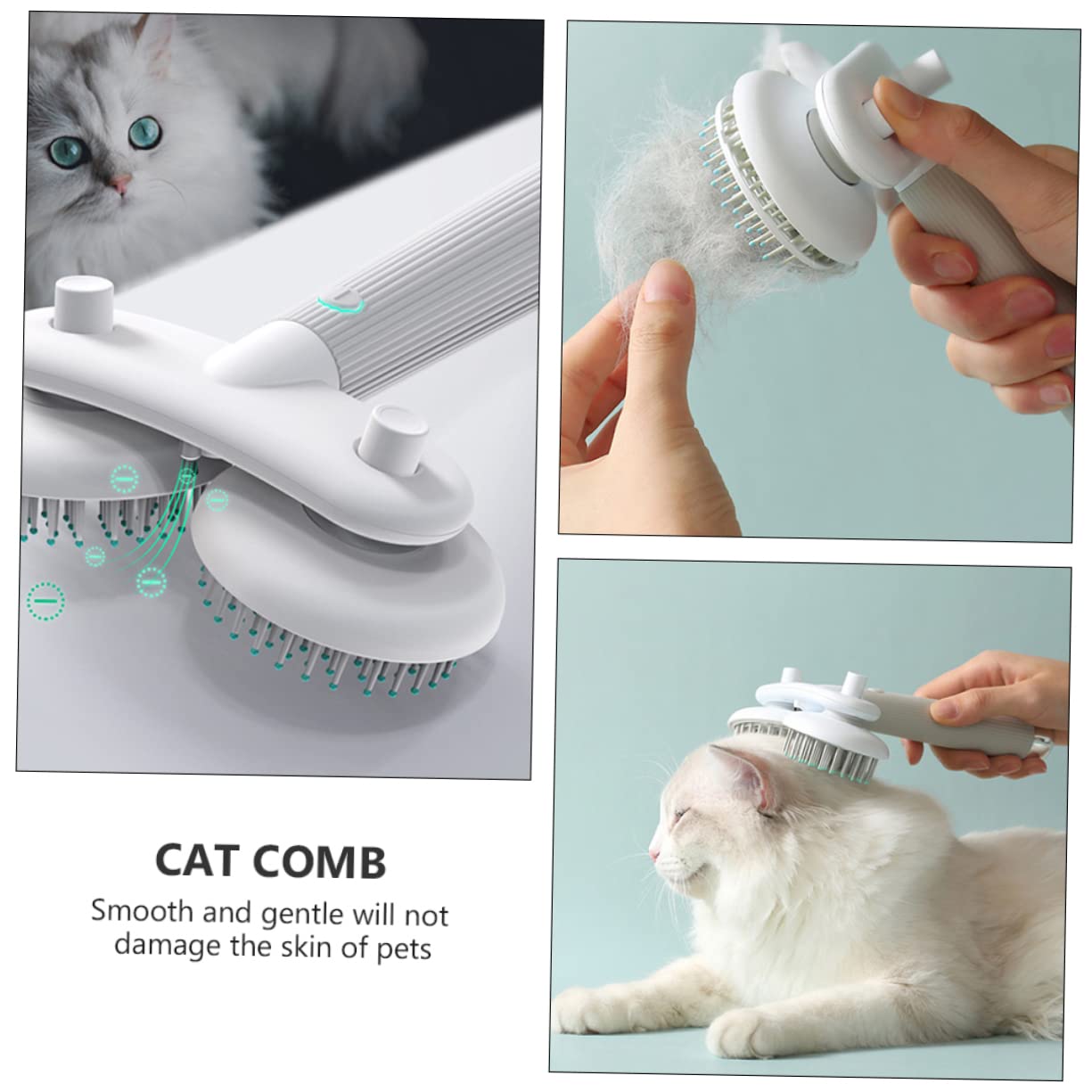 CAT COMB

Smooth and gentle will not damage the skin of pets