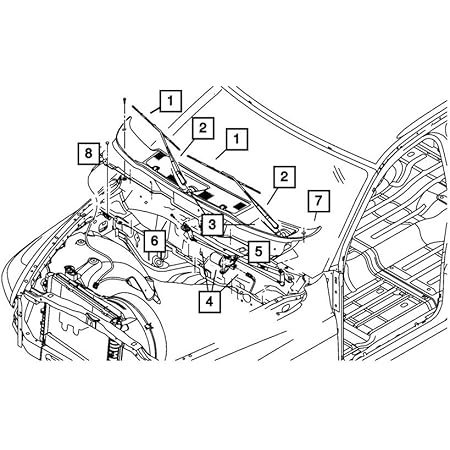 1
2
1
8
2
7
3
6
5
4