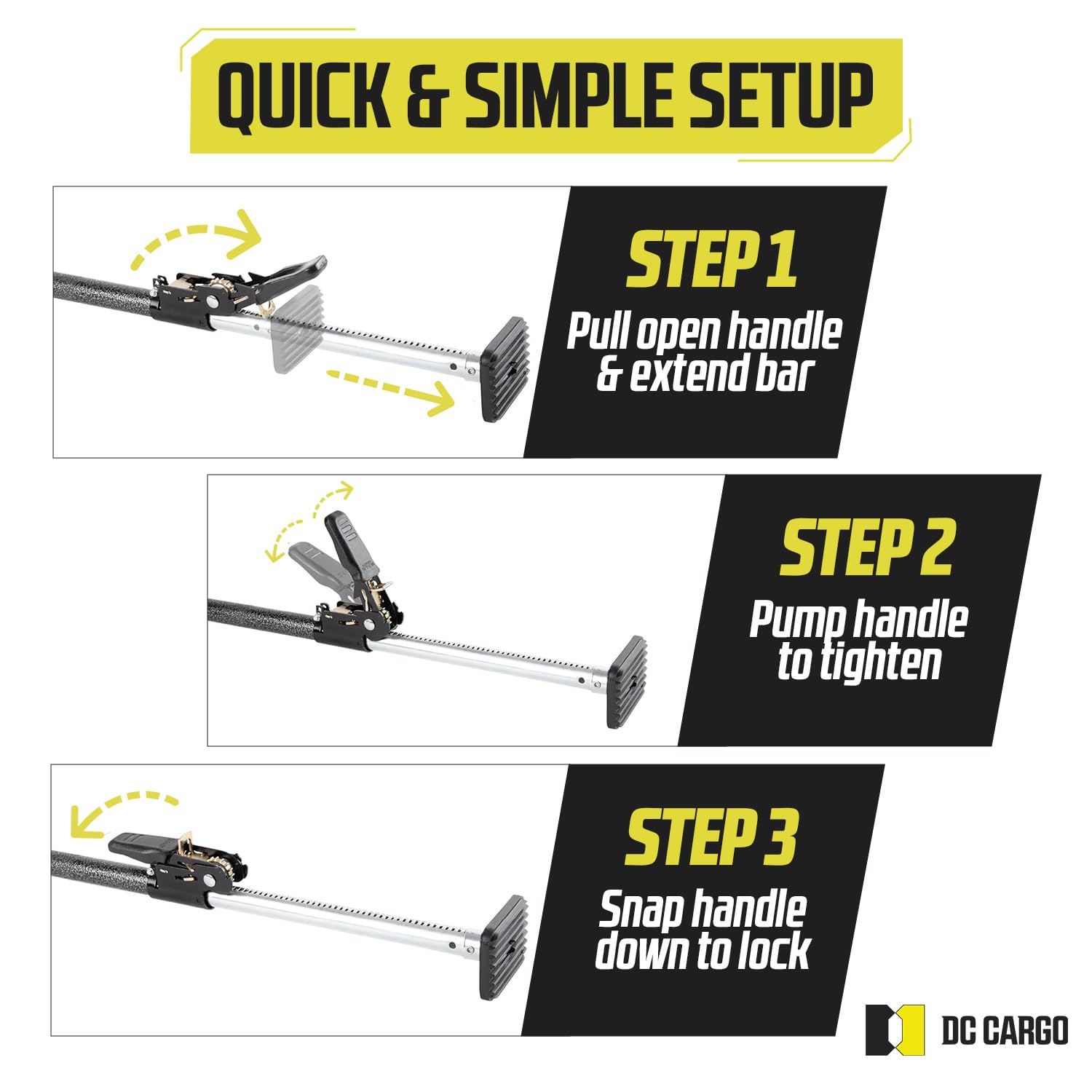 QUICK & SIMPLE SETUP

STEP 1
Pull open handle & extend bar

STEP 2
Pump handle to tighten

STEP 3
Snap handle down to lock

DC CARGO