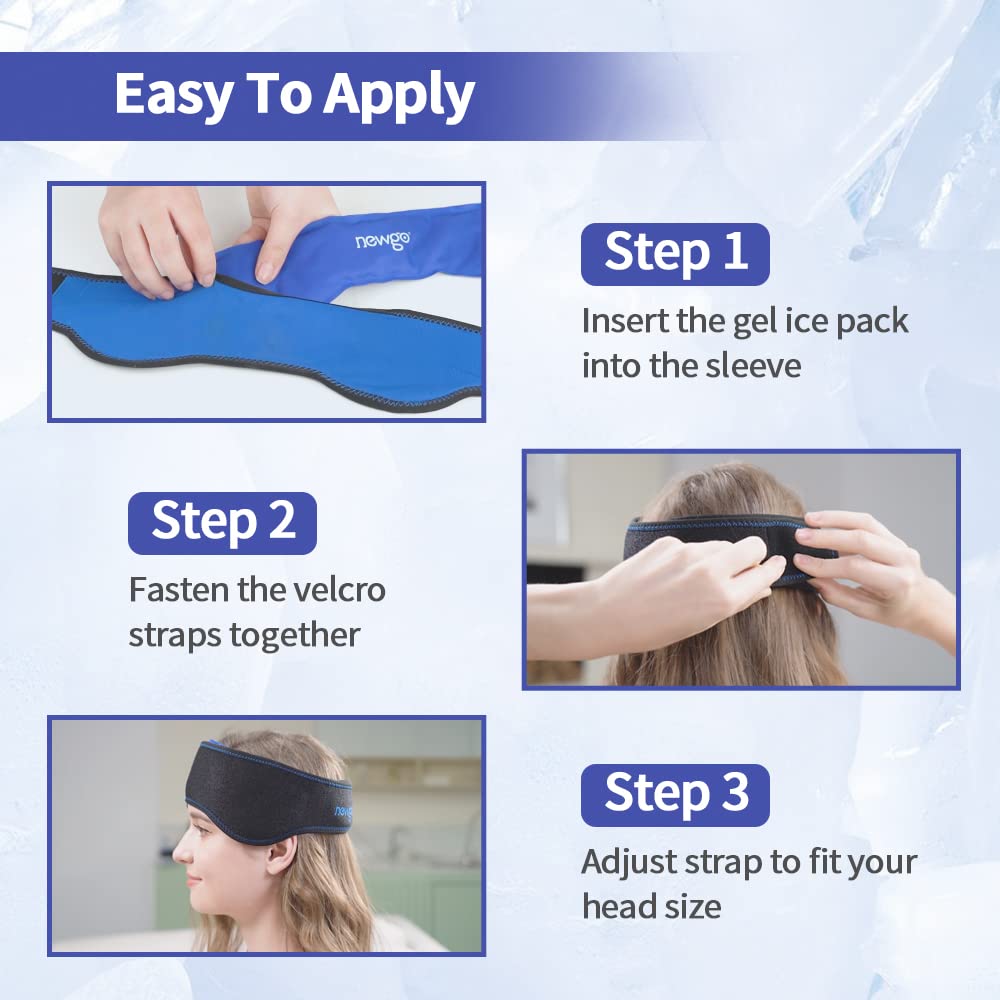 Easy To Apply

newgo

Step 1

Insert the gel ice pack into the sleeve

Step 2

Fasten the velcro straps together

newgo

Step 3

Adjust strap to fit your head size