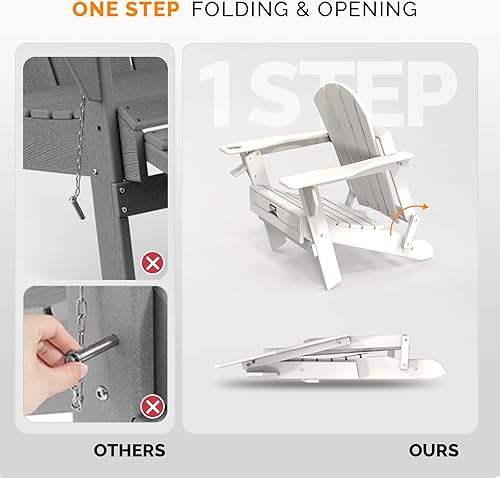 ONE STEP FOLDING & OPENING

1STEP

OTHERS

OURS