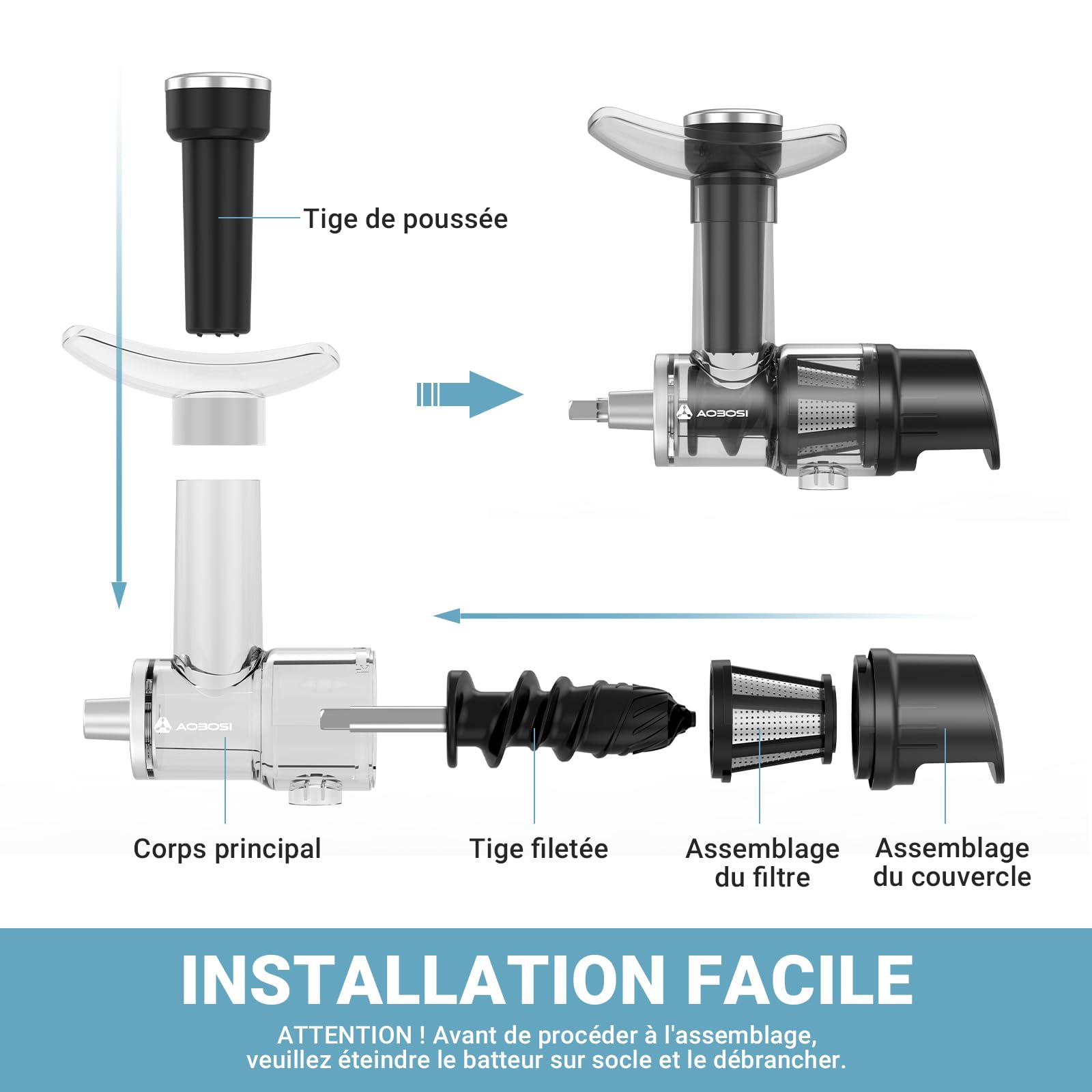 Tige de poussée

AOBOSI

AOBOSI

Corps principal

Tige filetée

Assemblage du filtre

Assemblage du couvercle

INSTALLATION FACILE

ATTENTION ! Avant de procéder à l'assemblage, veuillez éteindre le batteur sur socle et le débrancher.