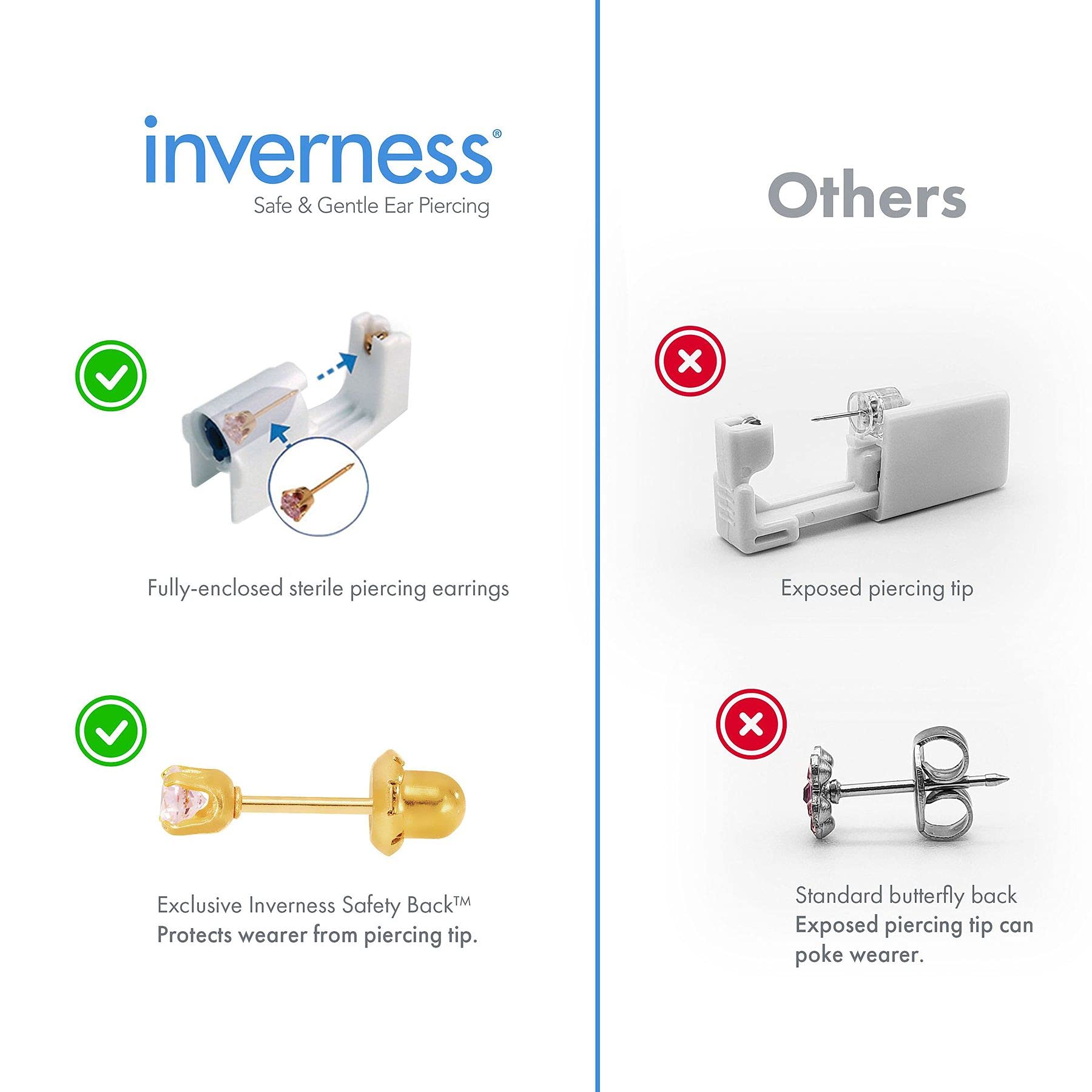 inverness®
Safe & Gentle Ear Piercing

Fully-enclosed sterile piercing earrings

Exclusive Inverness Safety Back™
Protects wearer from piercing tip.

Others

Exposed piercing tip

Standard butterfly back
Exposed piercing tip can poke wearer.