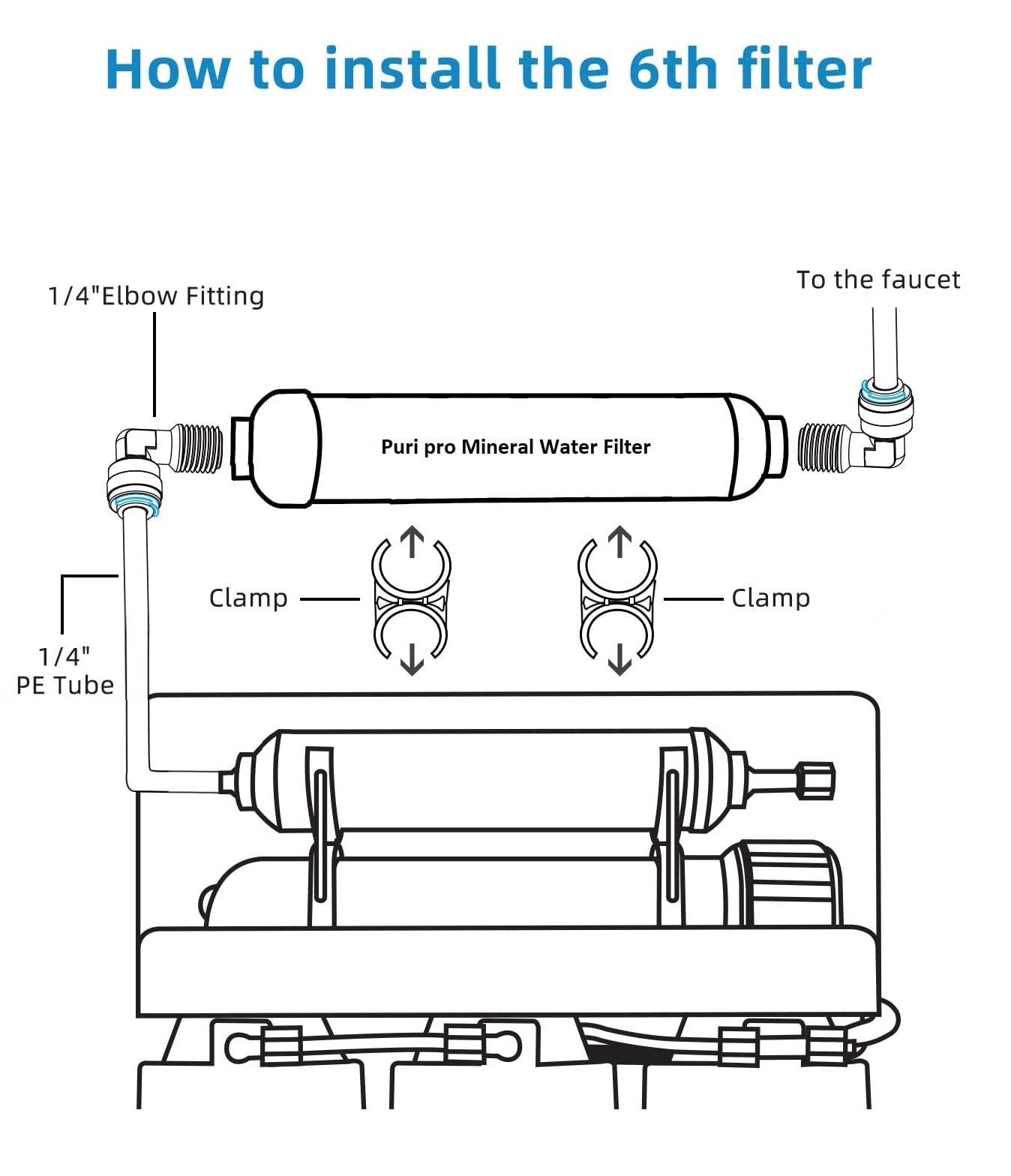 How to install the 6th filter

1/4"Elbow Fitting

To the faucet

Puri pro Mineral Water Filter

Clamp

Clamp

1/4"
PE Tube