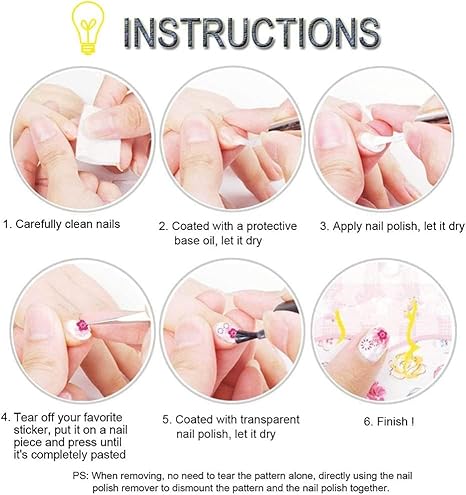 INSTRUCTIONS

1. Carefully clean nails

2. Coated with a protective base oil, let it dry

3. Apply nail polish, let it dry

4. Tear off your favorite sticker, put it on a nail piece and press until it's completely pasted

5. Coated with transparent nail polish, let it dry

6. Finish !

PS: When removing, no need to tear the pattern alone, directly using the nail polish remover to dismount the pattern and the nail polish together.