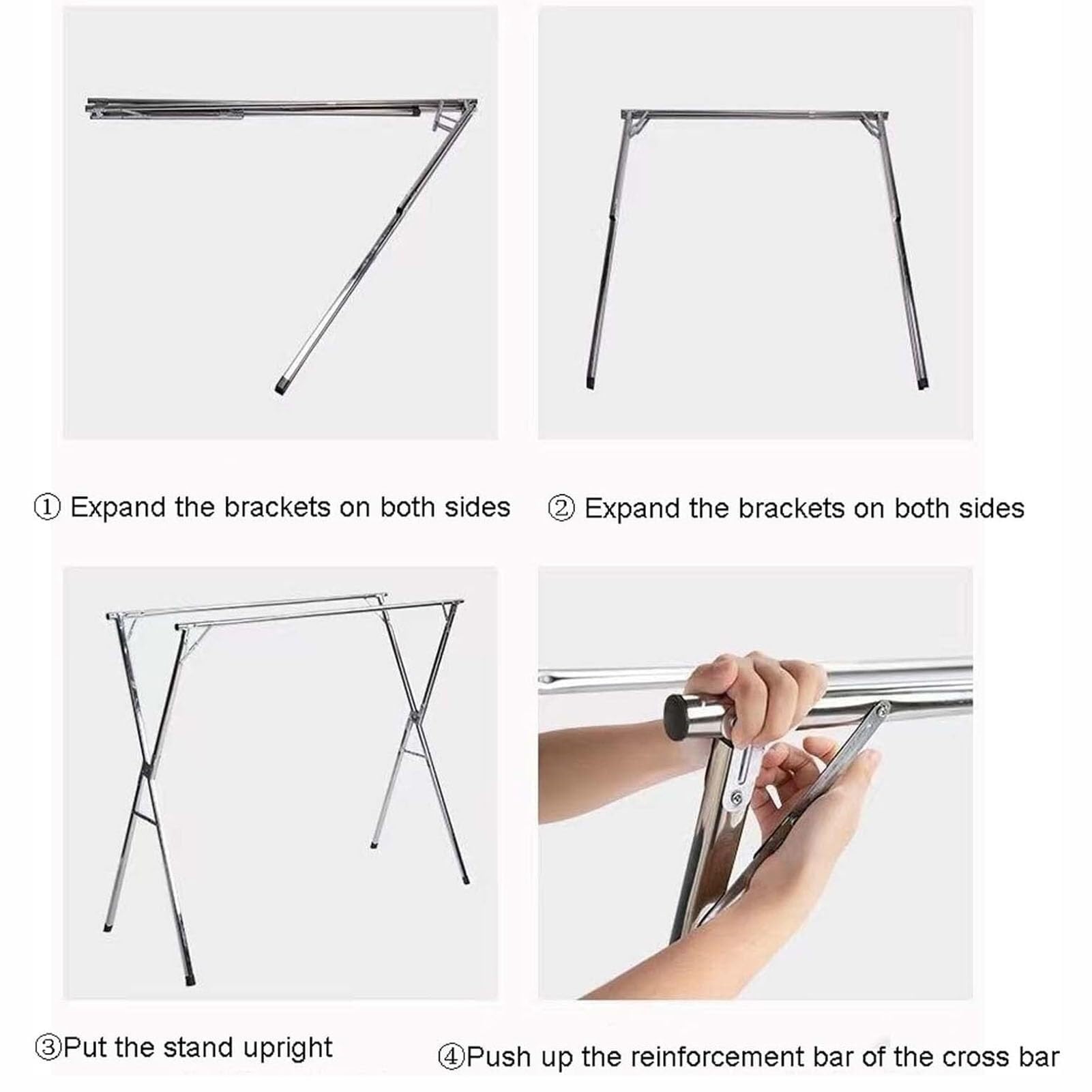 ① Expand the brackets on both sides

② Expand the brackets on both sides

③Put the stand upright

④Push up the reinforcement bar of the cross bar