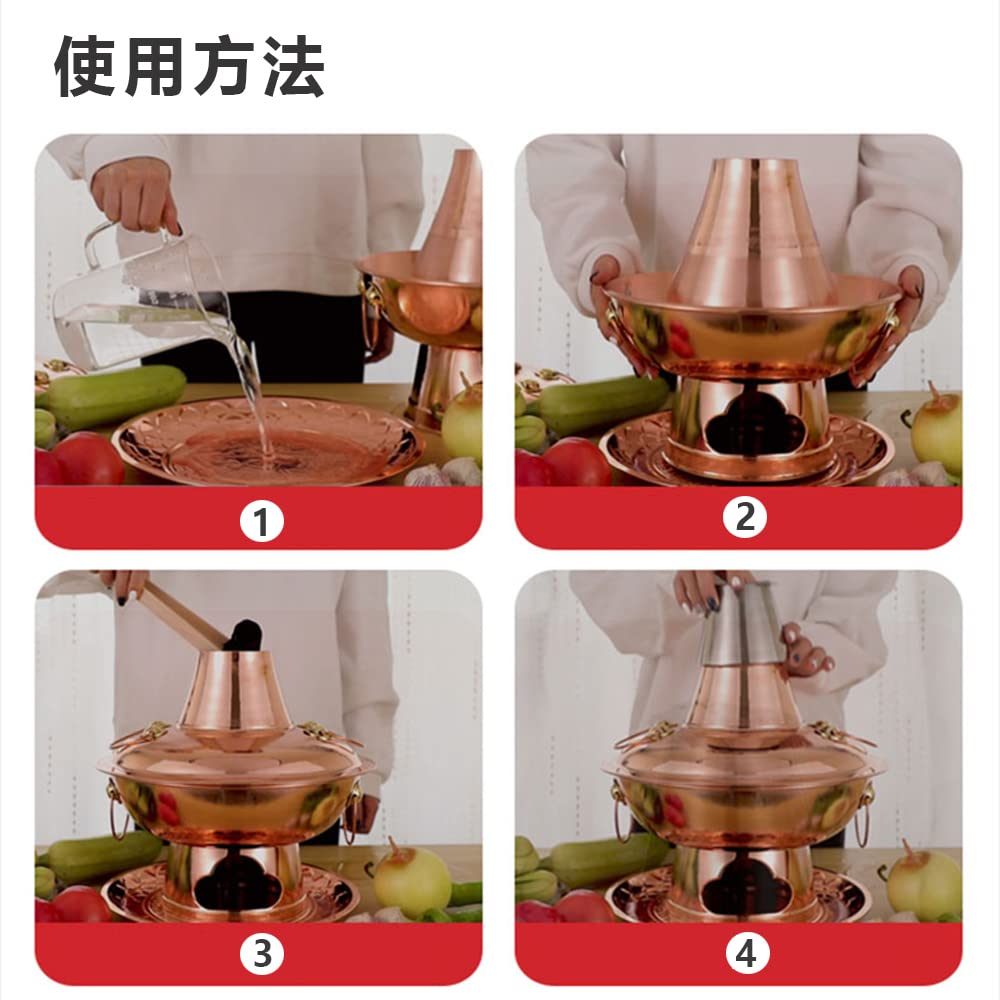 使用方法

1

2

3

4