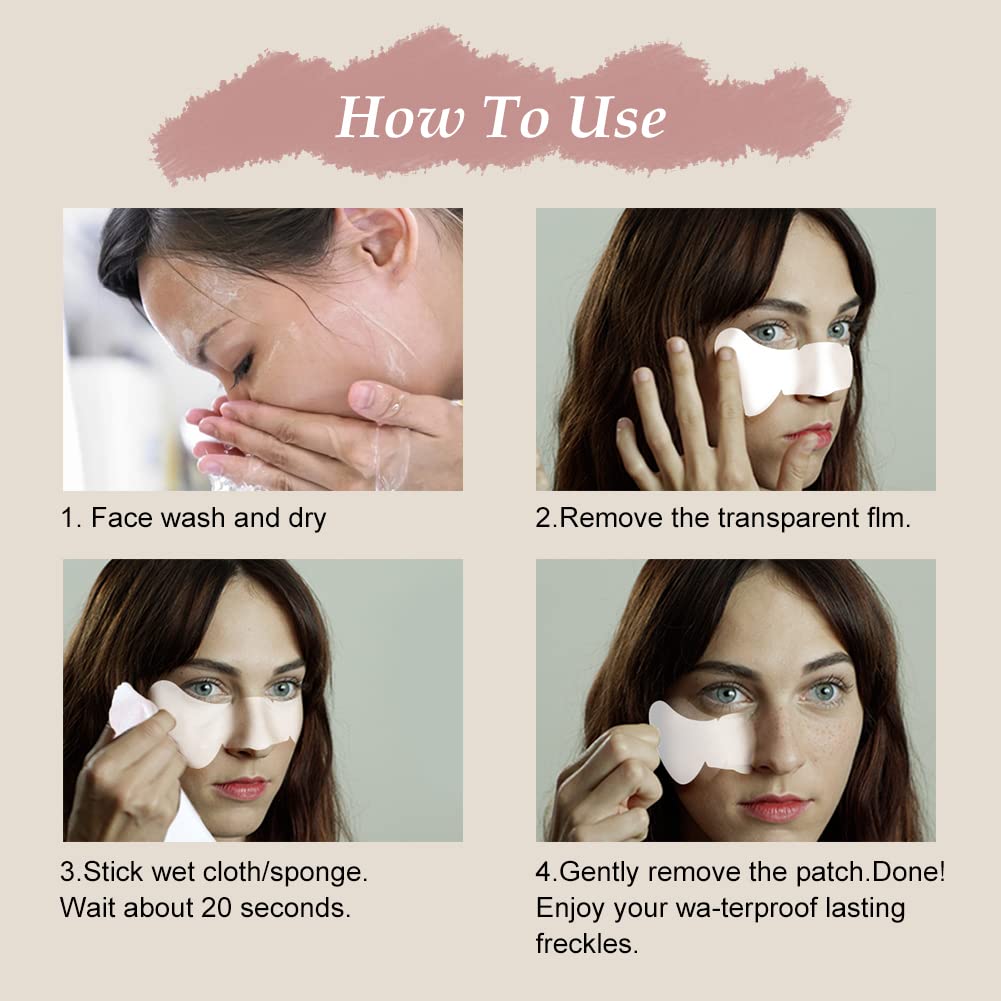 How To Use

1. Face wash and dry

2.Remove the transparent flm.

3.Stick wet cloth/sponge. Wait about 20 seconds.

4.Gently remove the patch.Done! Enjoy your wa-terproof lasting freckles.