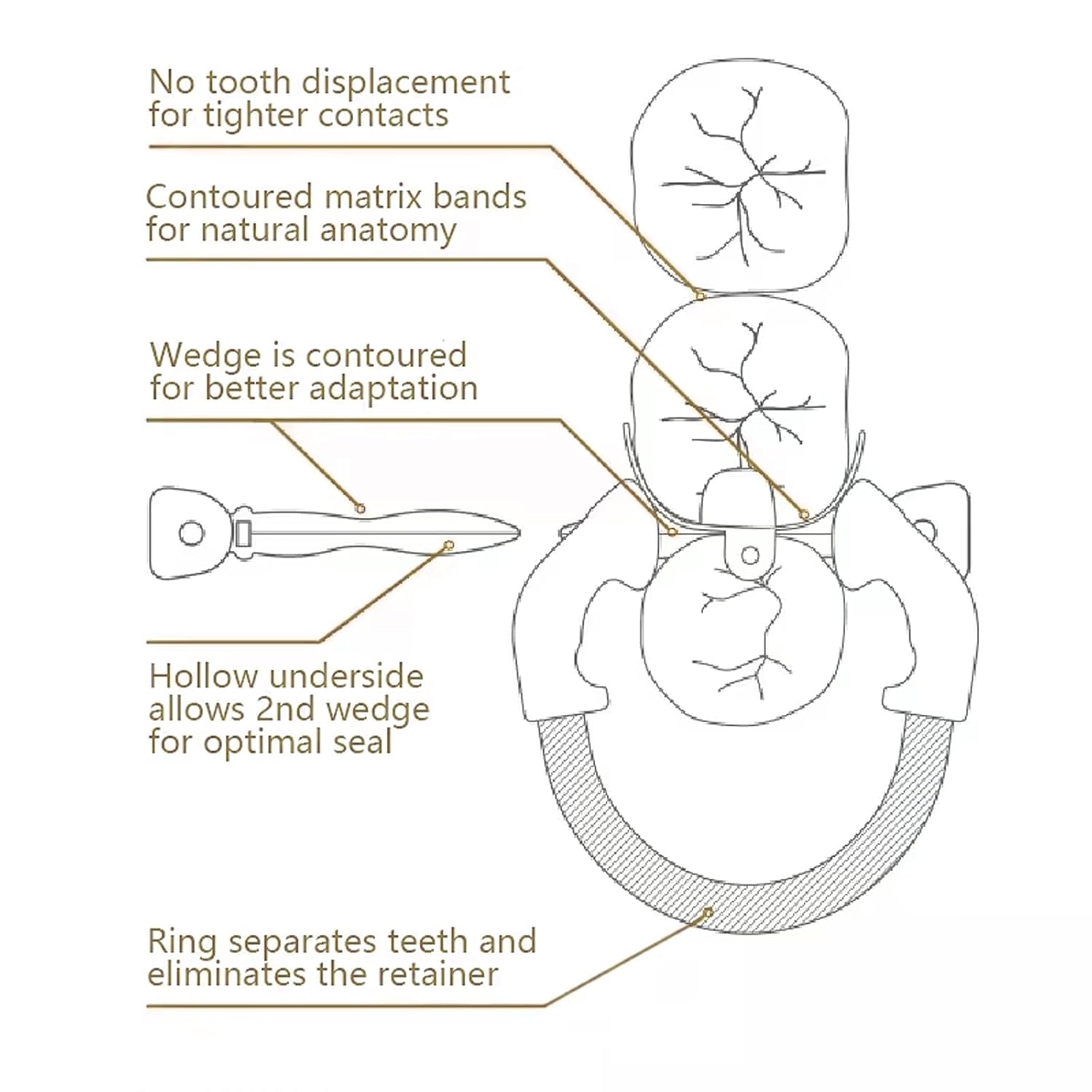 No tooth displacement for tighter contacts

Contoured matrix bands for natural anatomy

Wedge is contoured for better adaptation

Hollow underside allows 2nd wedge for optimal seal

Ring separates teeth and eliminates the retainer