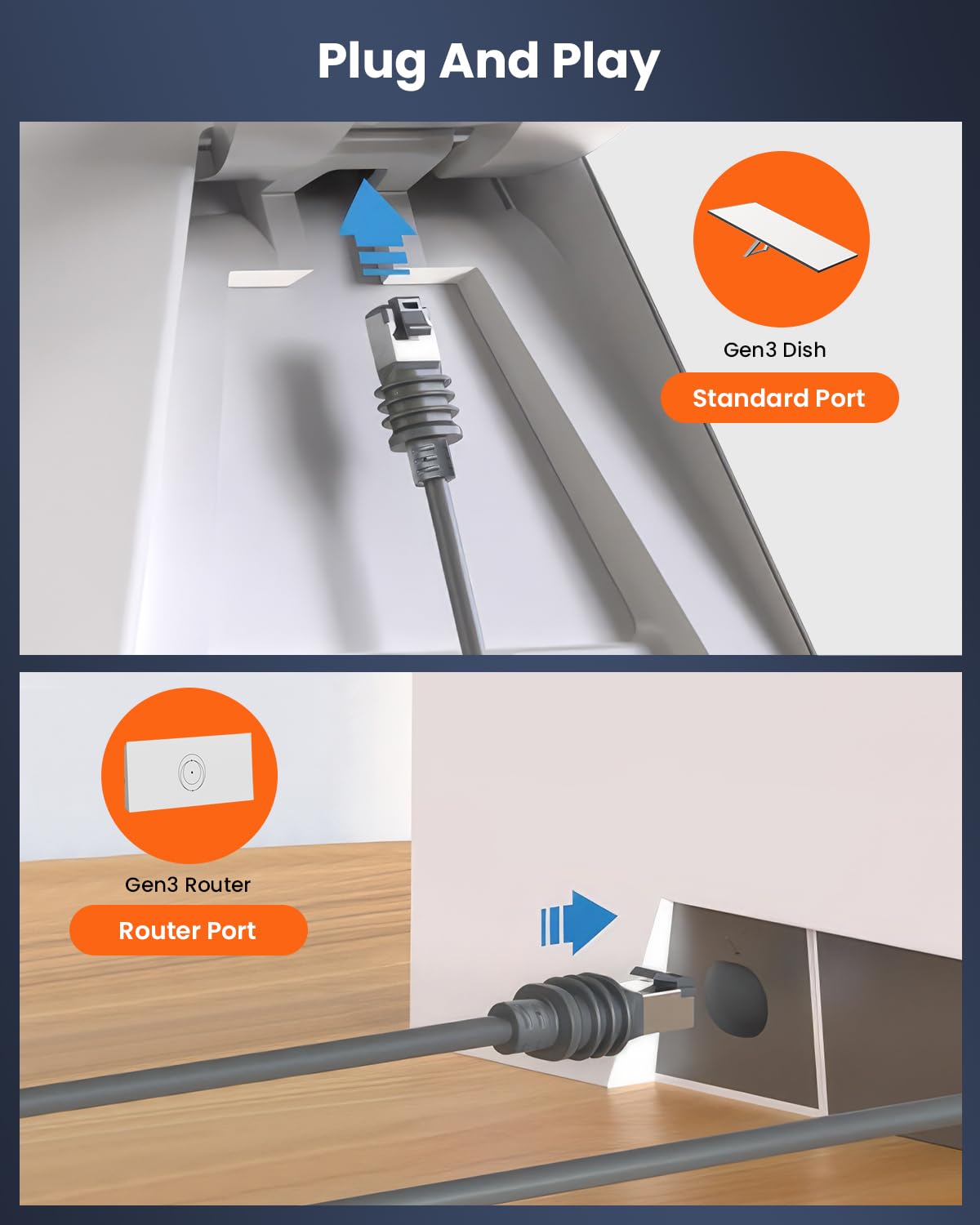 Plug And Play

Gen3 Dish

Standard Port

Gen3 Router

Router Port