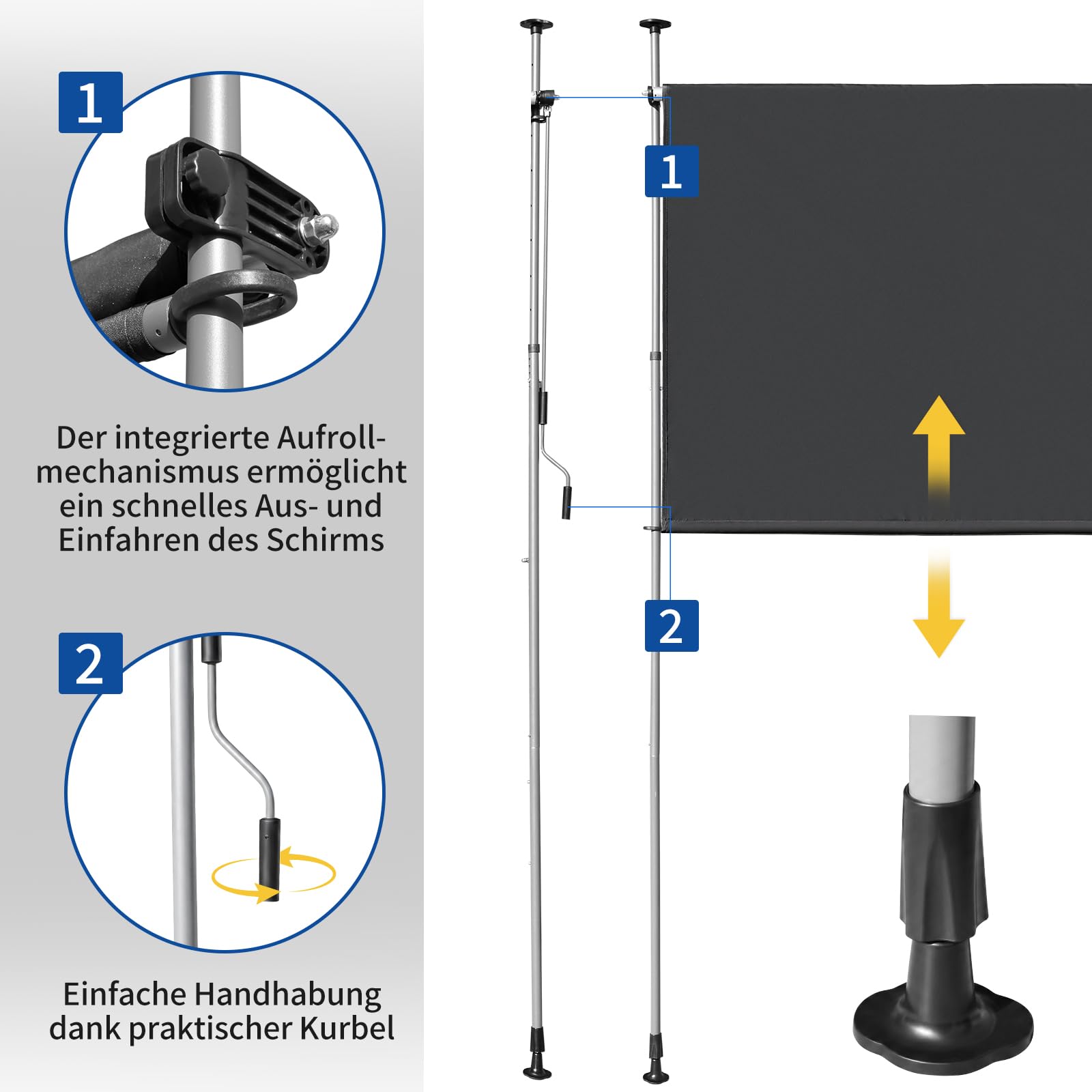 1

Der integrierte Aufrollmechanismus ermöglicht ein schnelles Aus- und Einfahren des Schirms

2

Einfache Handhabung dank praktischer Kurbel

1

2