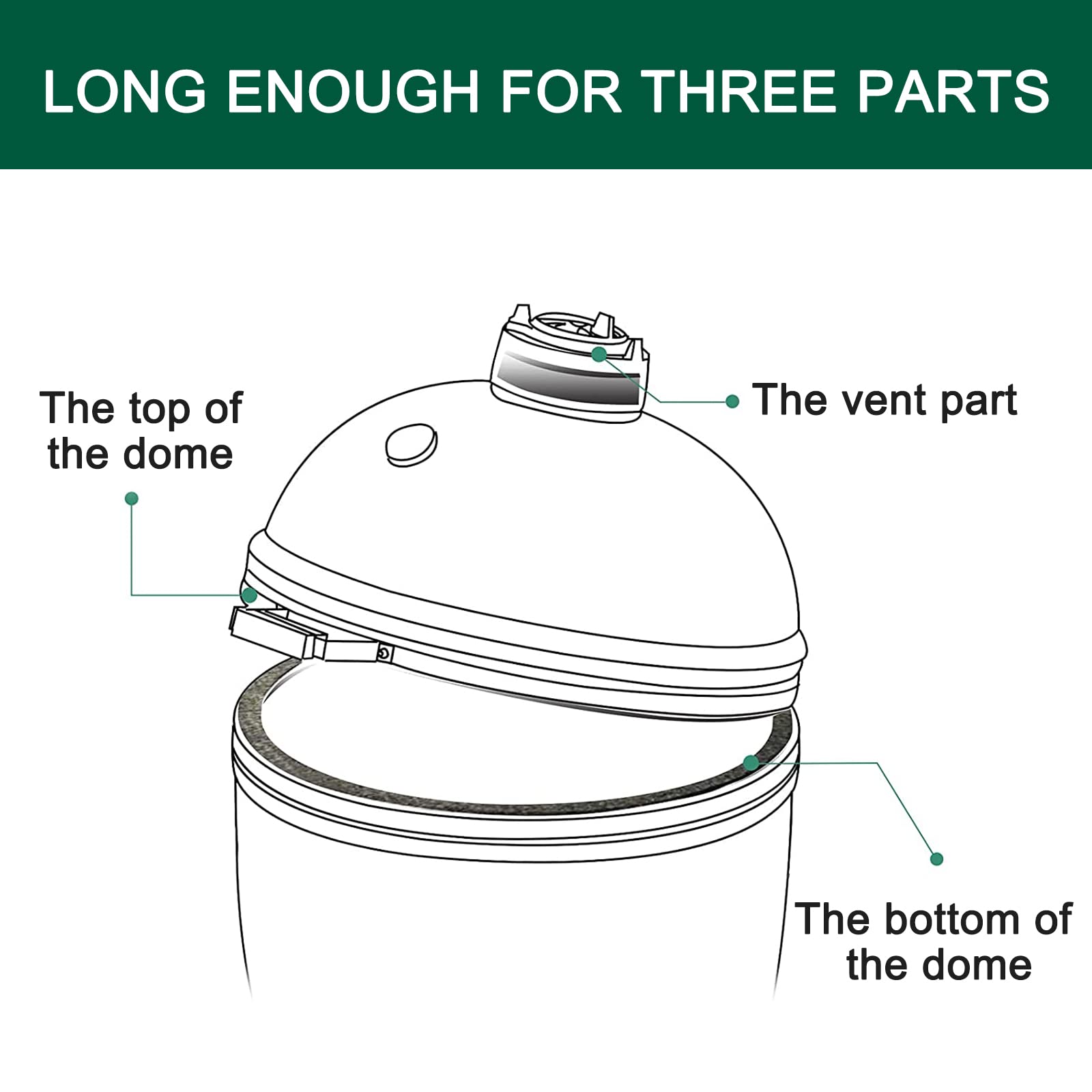 LONG ENOUGH FOR THREE PARTS

The top of the dome

The vent part

The bottom of the dome