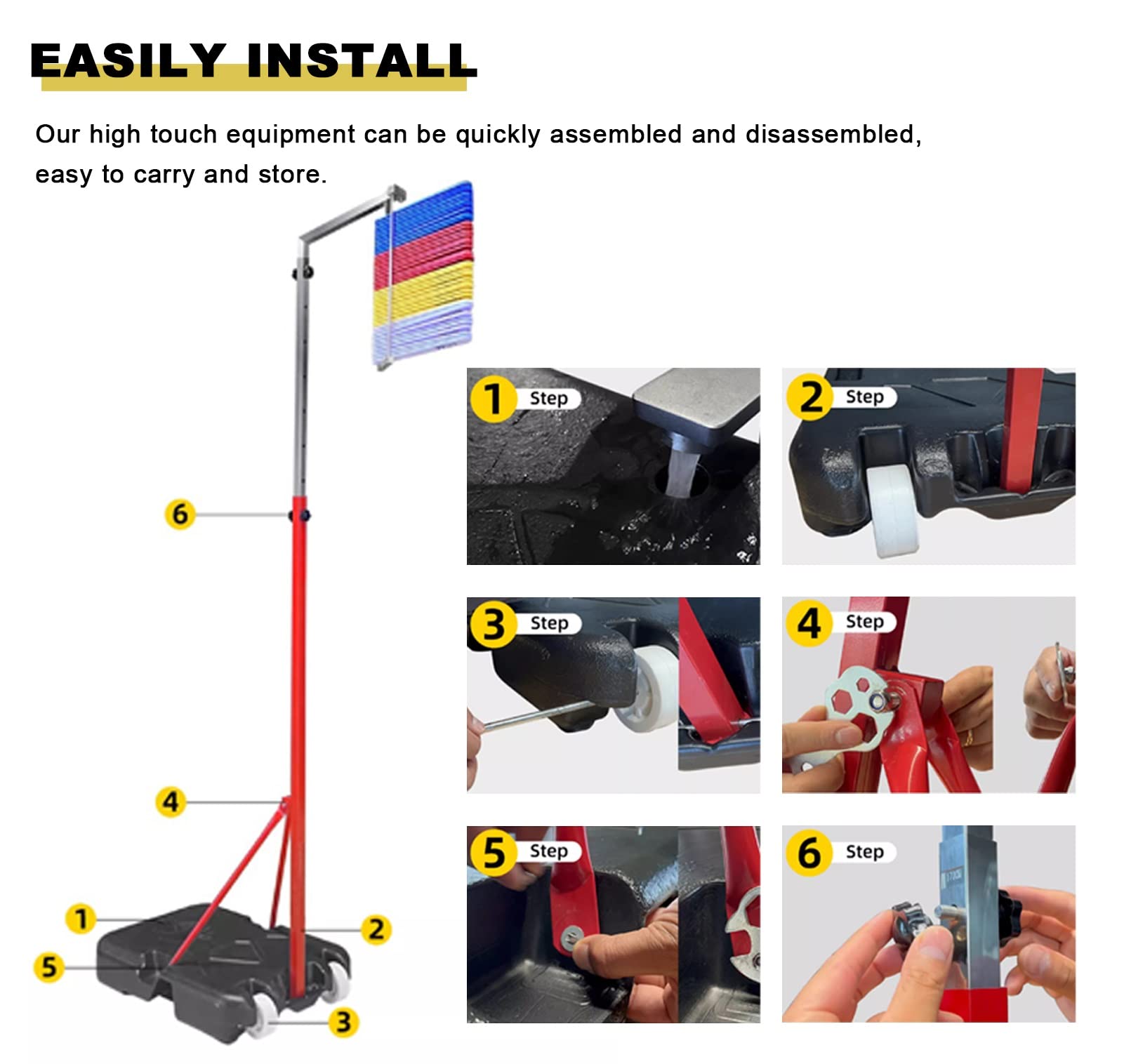 EASILY INSTALL

Our high touch equipment can be quickly assembled and disassembled, easy to carry and store.

6
4
1
2
5
3

1 Step
2 Step
3 Step
4 Step
5 Step
6 Step