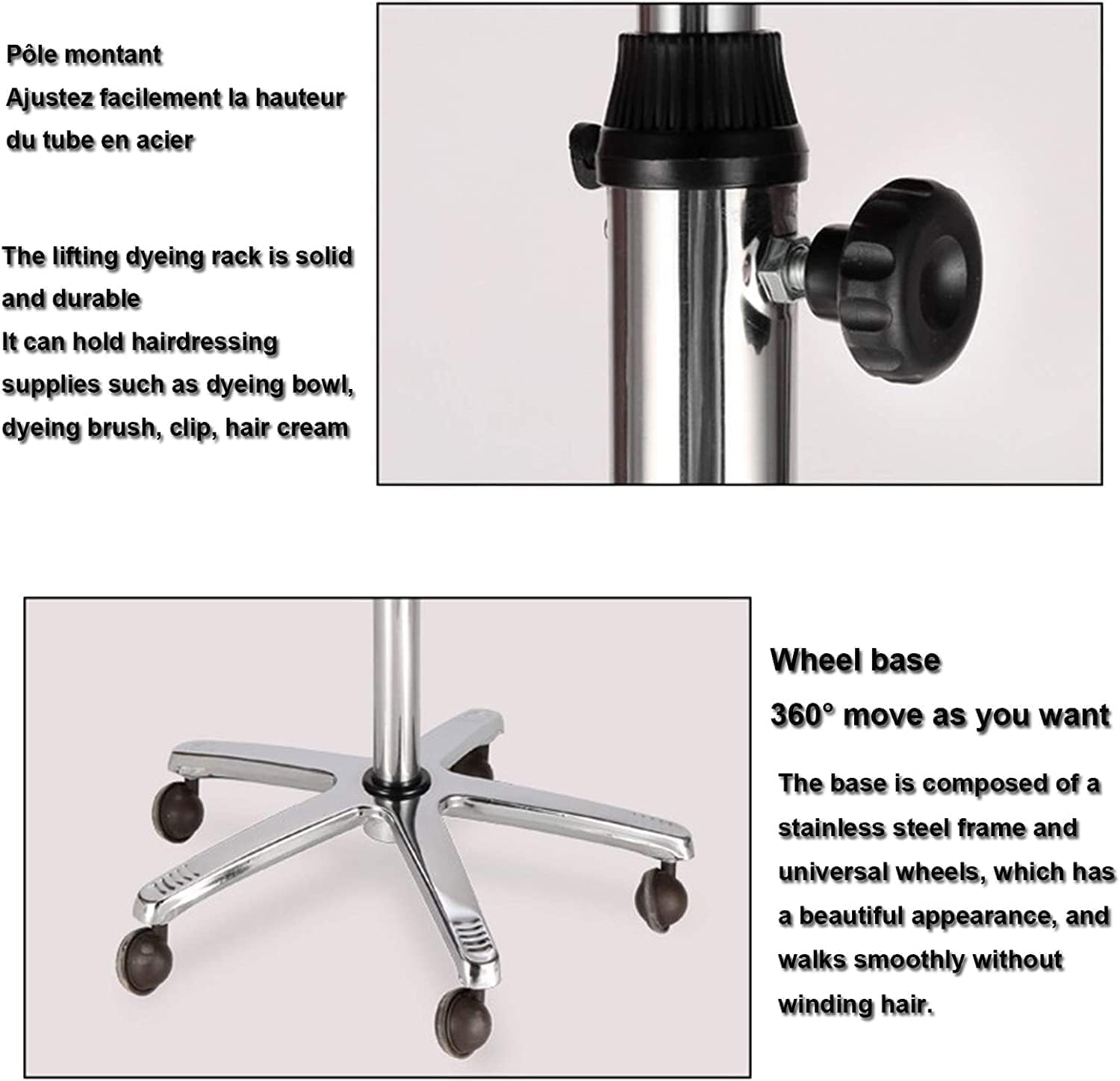 Pôle montant
Ajustez facilement la hauteur du tube en acier

The lifting dyeing rack is solid and durable
It can hold hairdressing supplies such as dyeing bowl, dyeing brush, clip, hair cream

Wheel base
360° move as you want

The base is composed of a stainless steel frame and universal wheels, which has a beautiful appearance, and walks smoothly without winding hair.