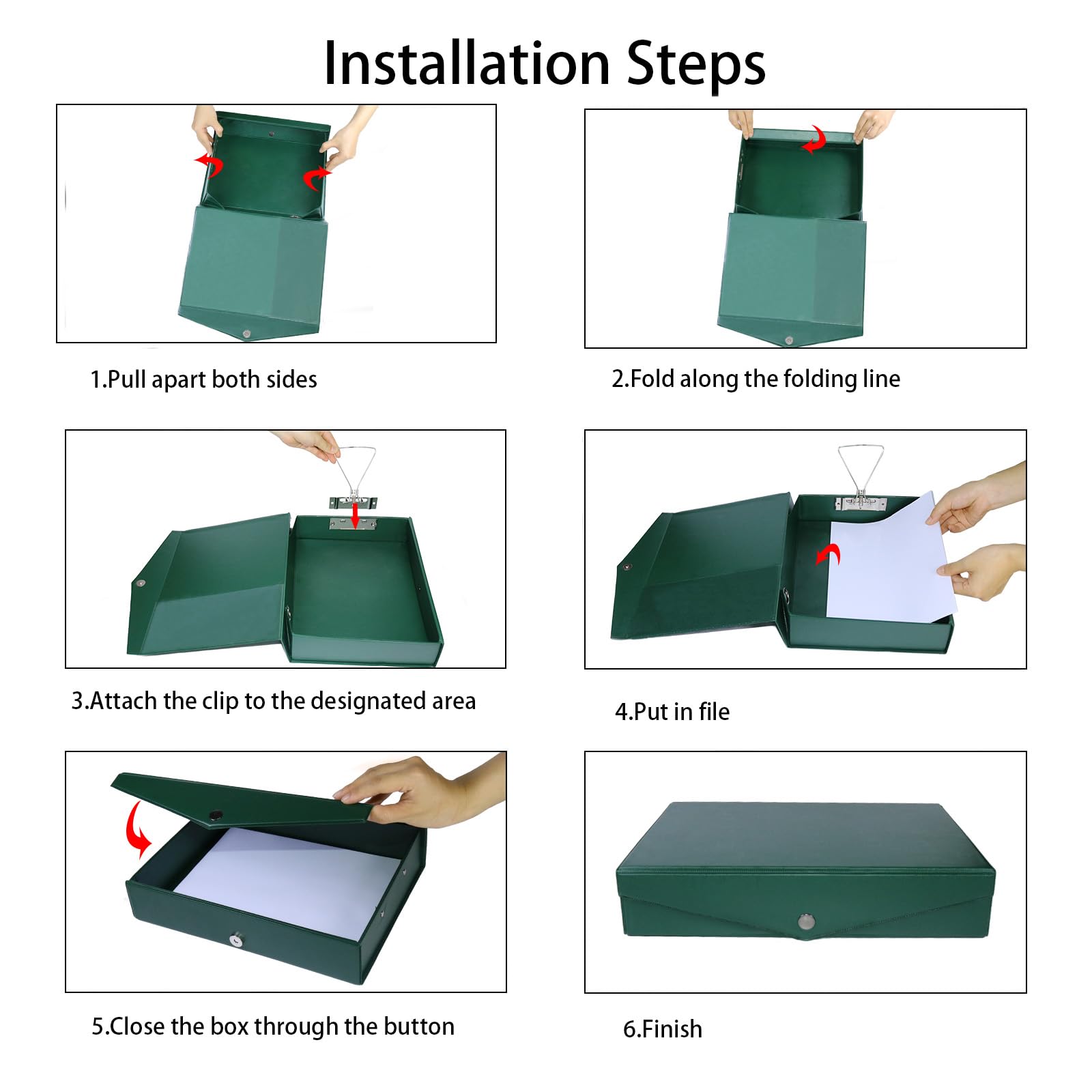 Installation Steps

1.Pull apart both sides

2.Fold along the folding line

3.Attach the clip to the designated area

4.Put in file

5.Close the box through the button

6.Finish