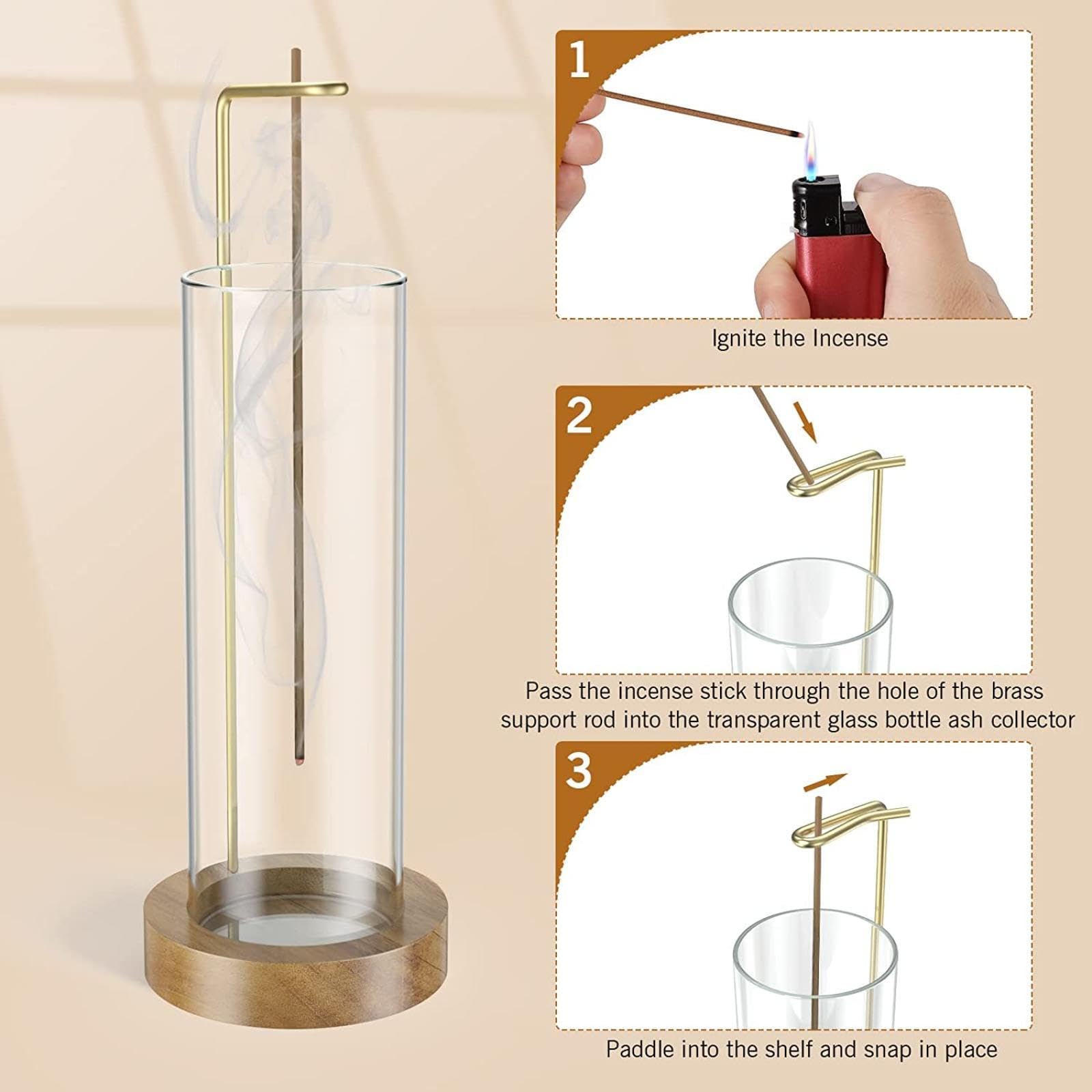 1

Ignite the Incense

2

Pass the incense stick through the hole of the brass support rod into the transparent glass bottle ash collector

3

Paddle into the shelf and snap in place