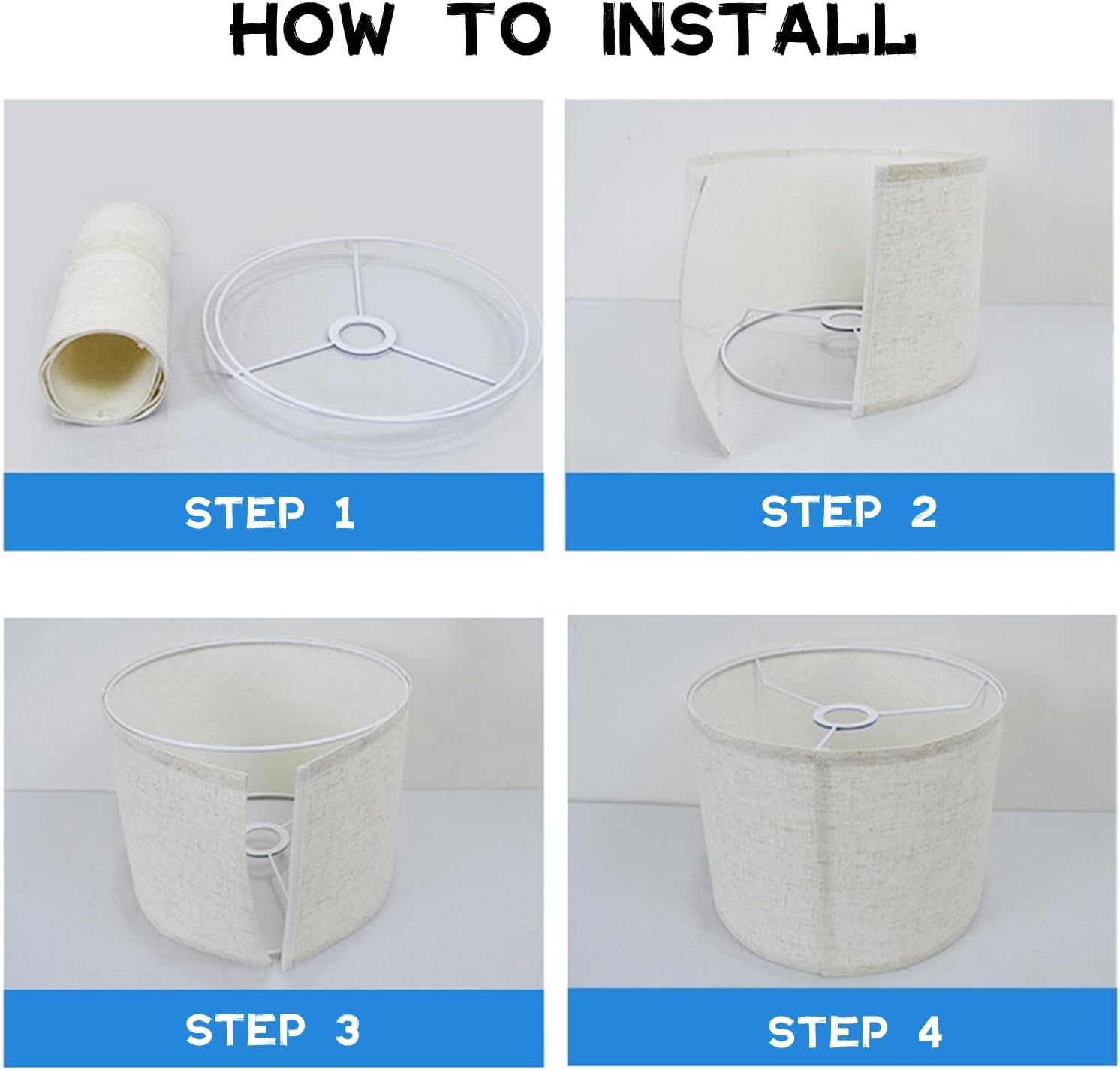 HOW TO INSTALL

STEP 1

STEP 2

STEP 3

STEP 4