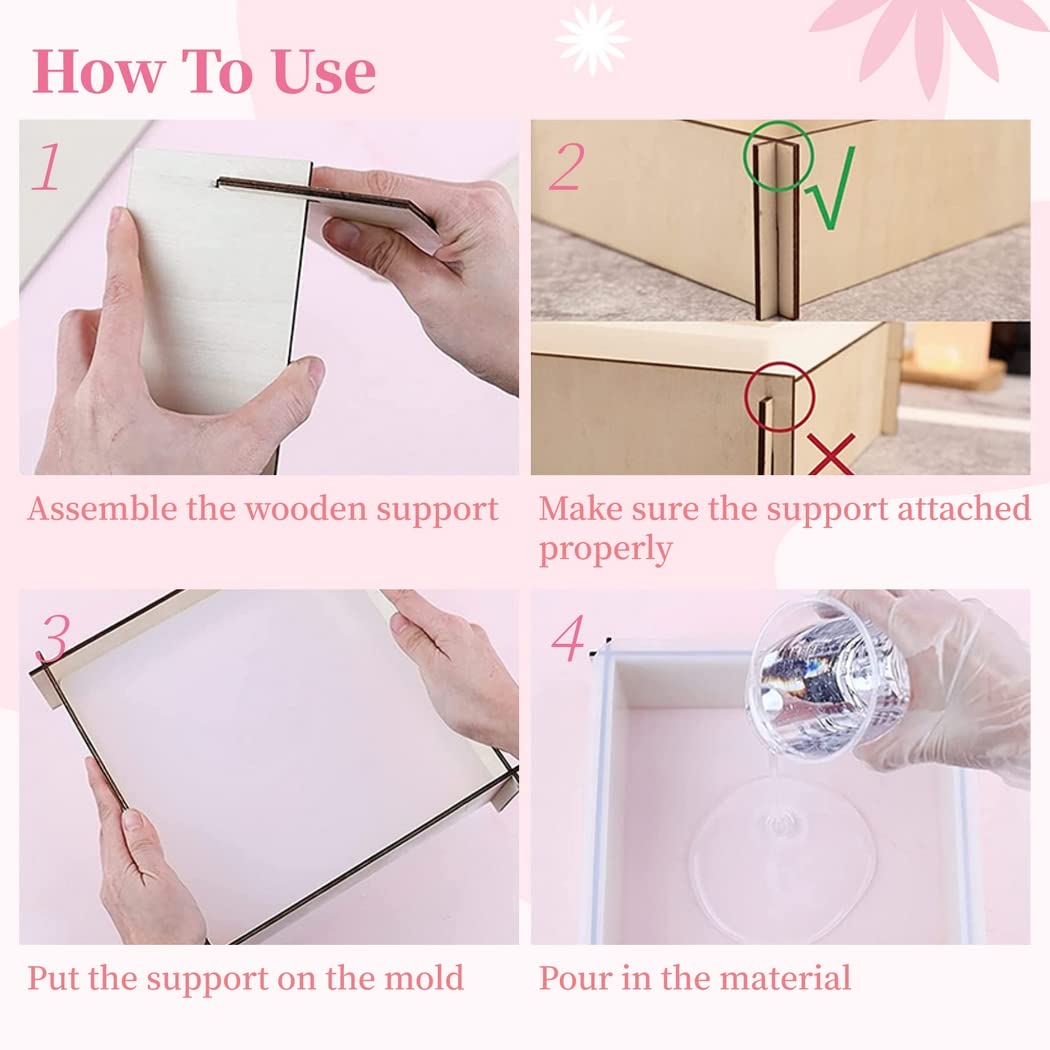 How To Use

1

Assemble the wooden support

2

√

×

Make sure the support attached properly

3

Put the support on the mold

4

Pour in the material