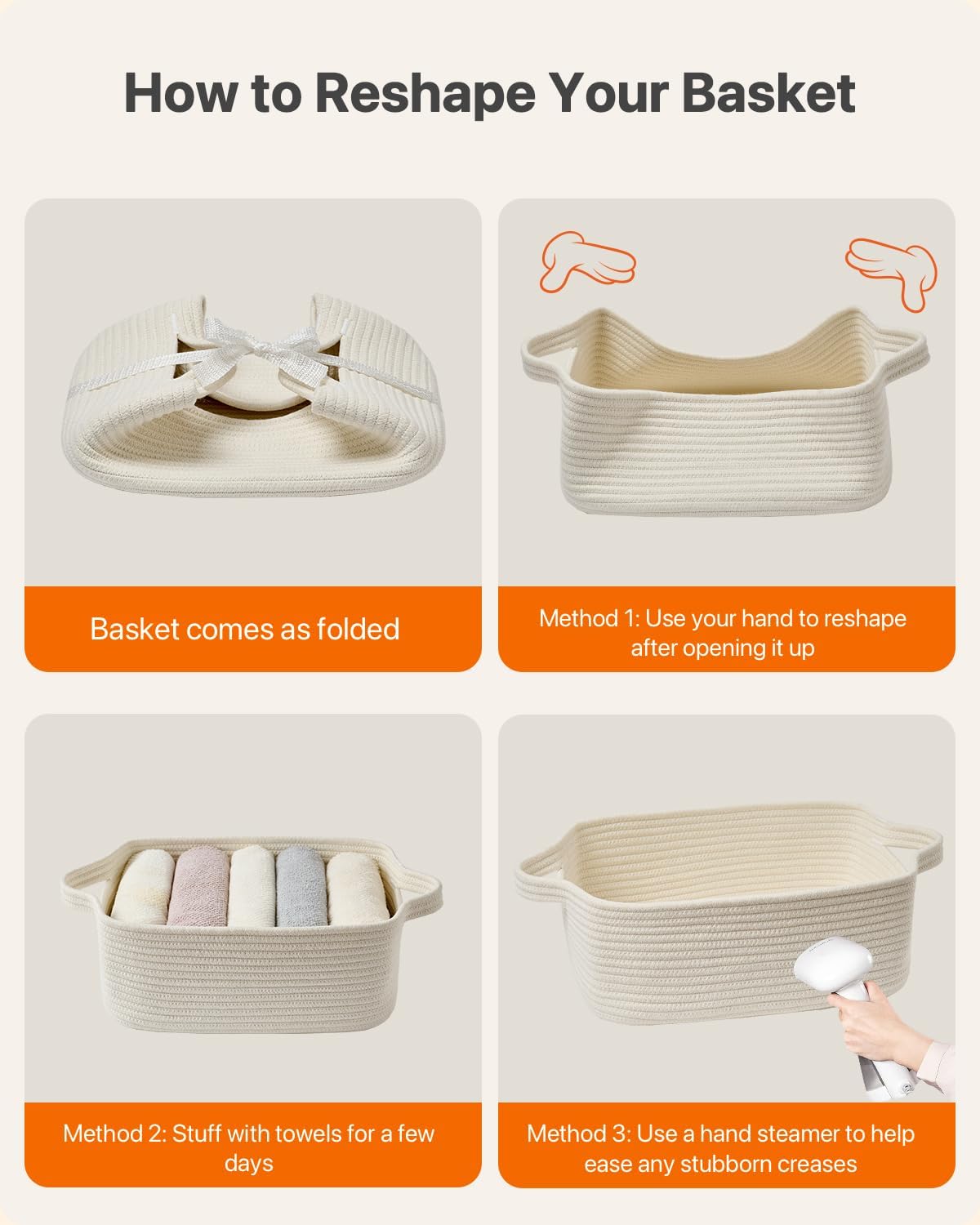 How to Reshape Your Basket

Basket comes as folded

Method 1: Use your hand to reshape after opening it up

Method 2: Stuff with towels for a few days

Method 3: Use a hand steamer to help ease any stubborn creases