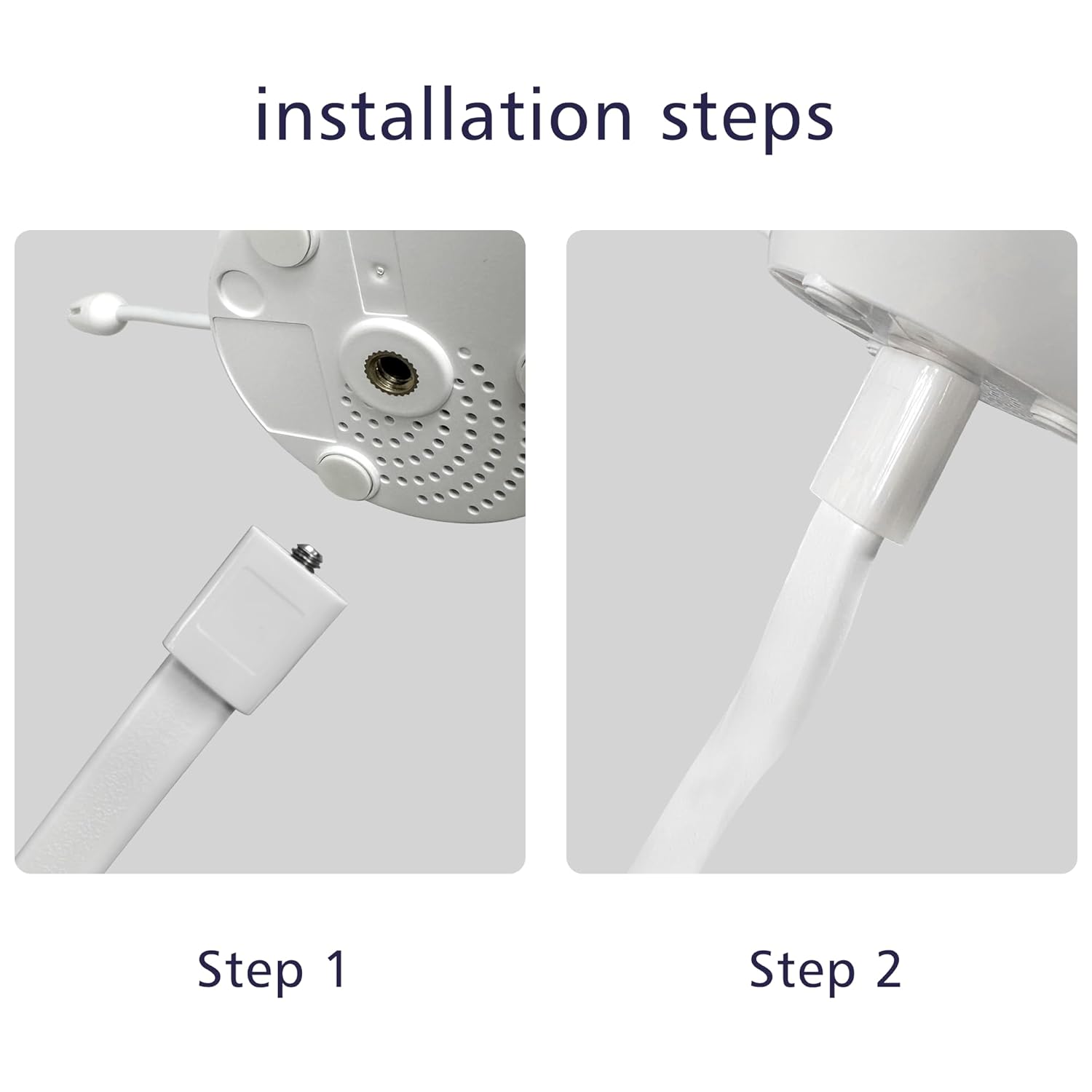 installation steps

Step 1

Step 2