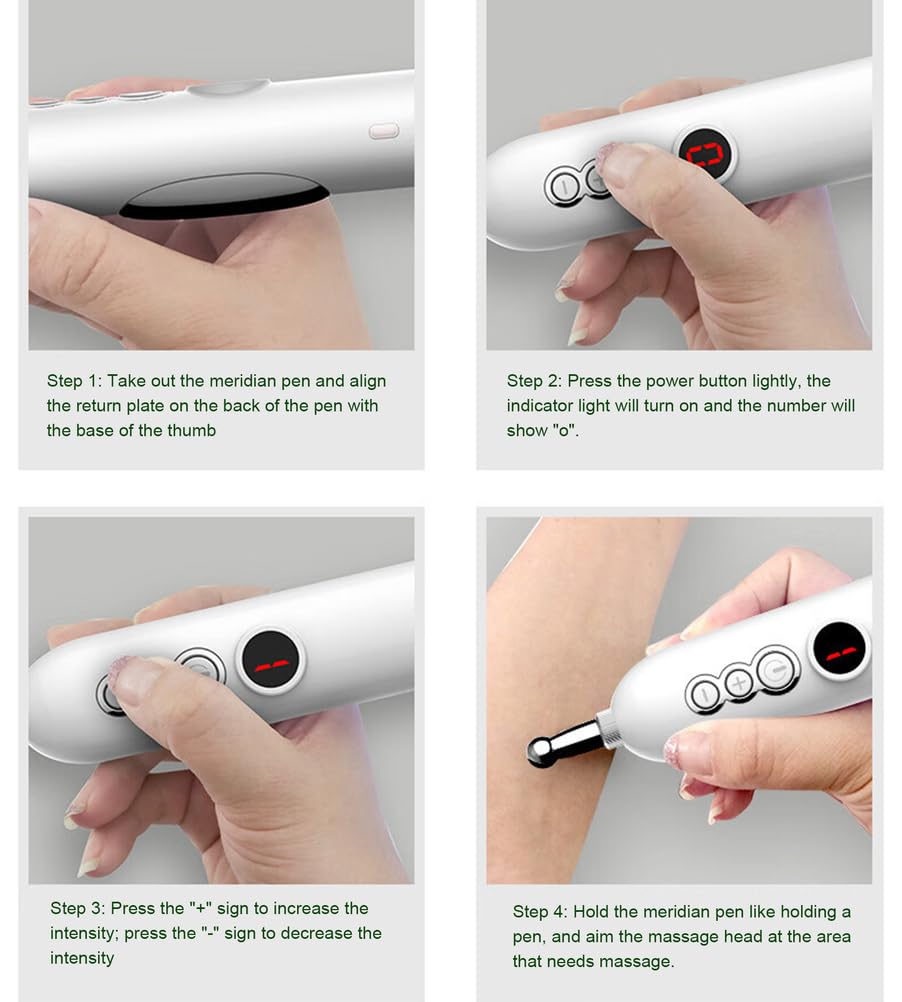 Step 1: Take out the meridian pen and align the return plate on the back of the pen with the base of the thumb

Step 2: Press the power button lightly, the indicator light will turn on and the number will show "o".

Step 3: Press the "+" sign to increase the intensity; press the "-" sign to decrease the intensity

Step 4: Hold the meridian pen like holding a pen, and aim the massage head at the area that needs massage.