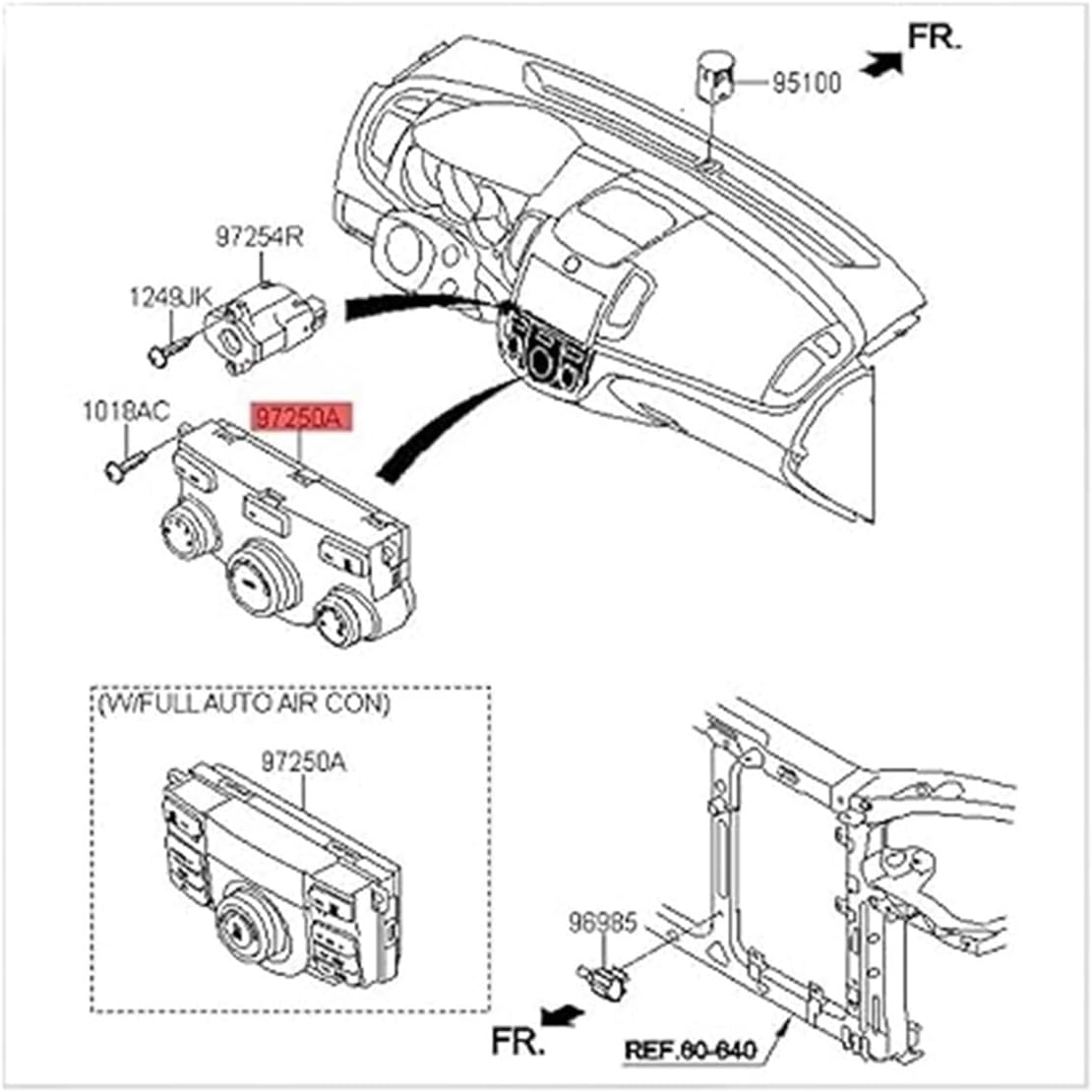 FR.

95100

97254R

1249JK

1018AC

97250A

(W/FULL AUTO AIR CON)

97250A

96985

FR.

REF.60-640