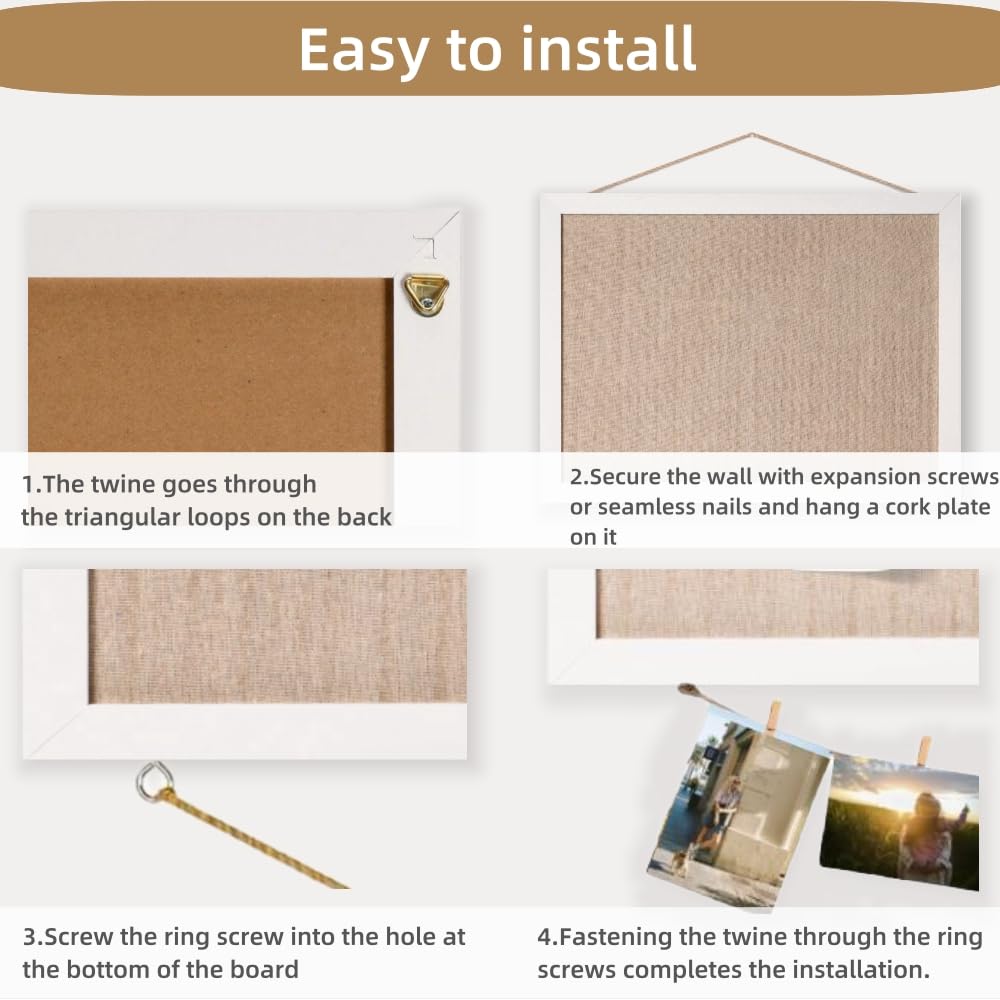 Easy to install

1.The twine goes through the triangular loops on the back

2.Secure the wall with expansion screws or seamless nails and hang a cork plate on it

3.Screw the ring screw into the hole at the bottom of the board

4.Fastening the twine through the ring screws completes the installation.