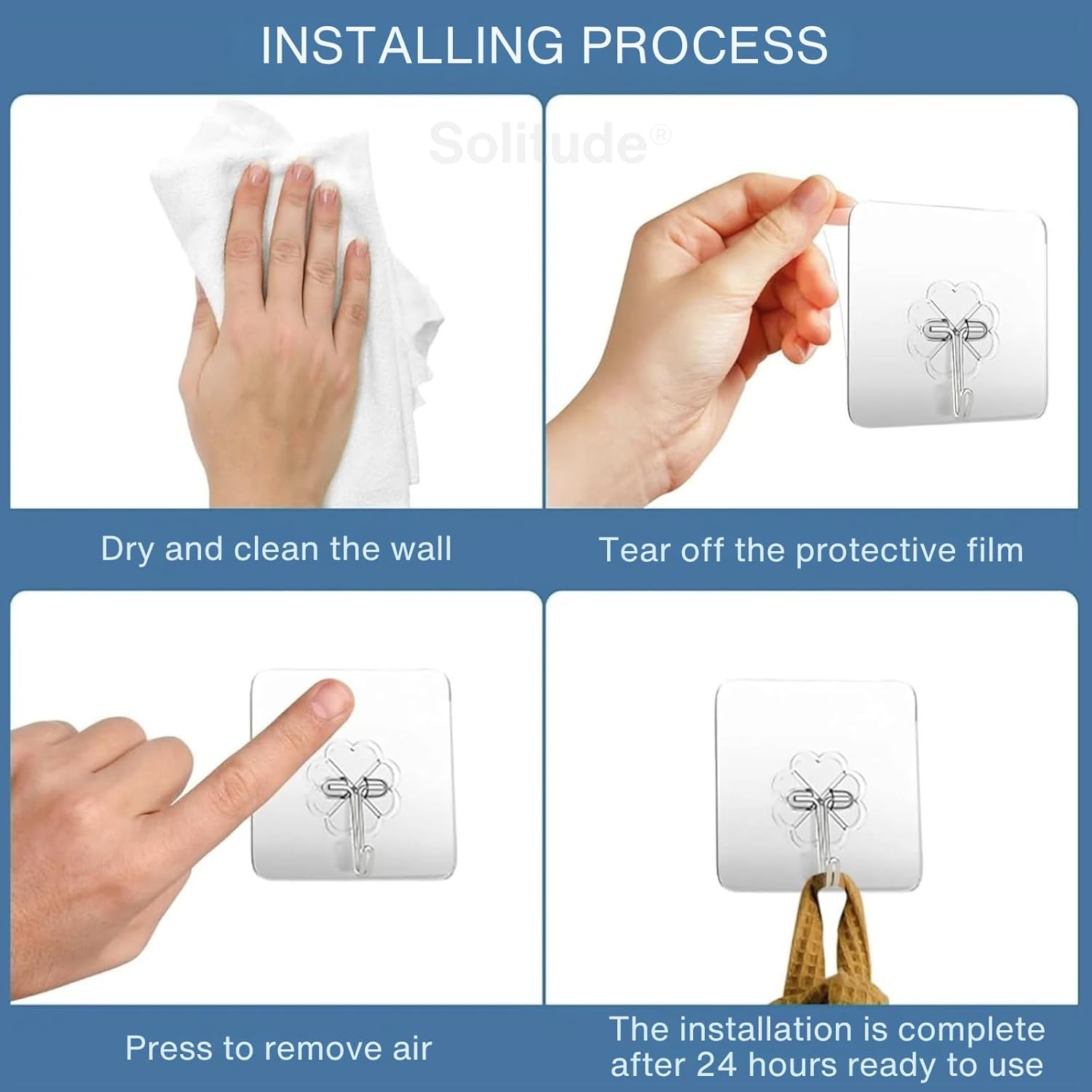 INSTALLING PROCESS

Solitude®

Dry and clean the wall

Tear off the protective film

Press to remove air

The installation is complete after 24 hours ready to use