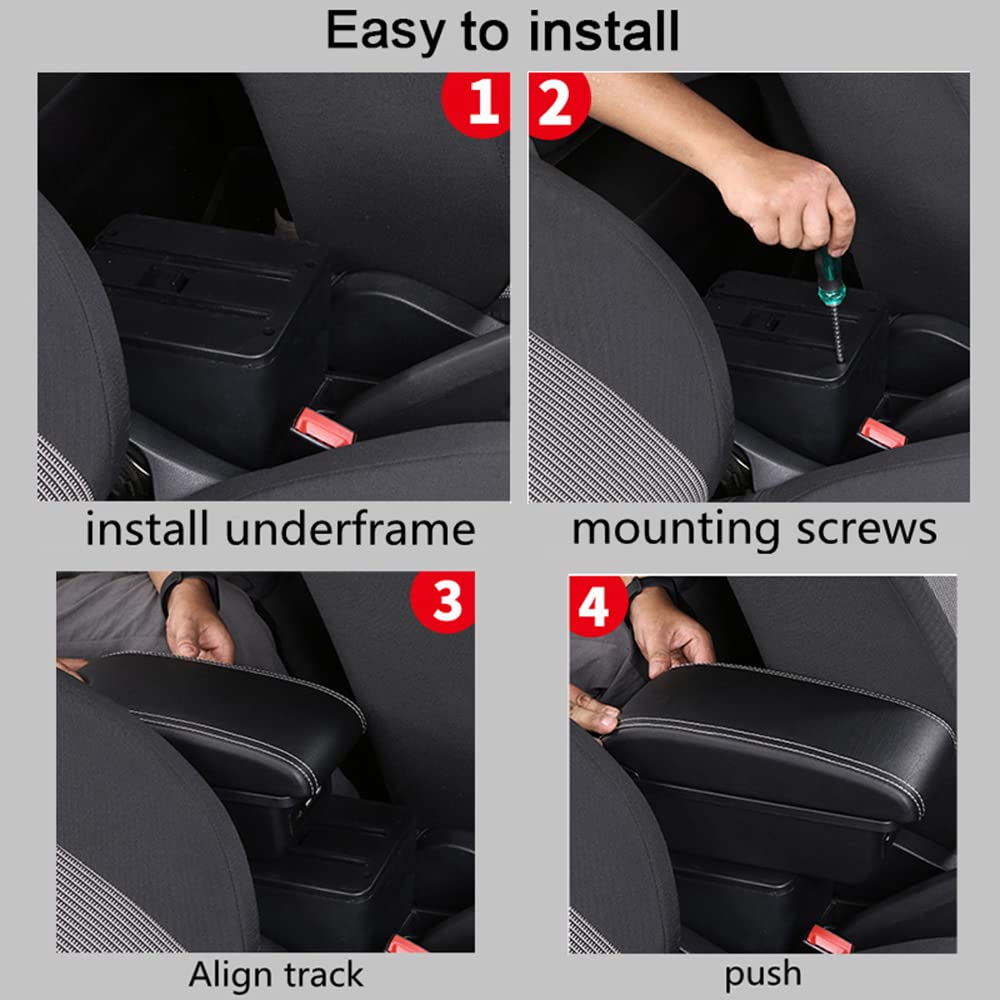 Easy to install

1

install underframe

2

mounting screws

3

Align track

4

push