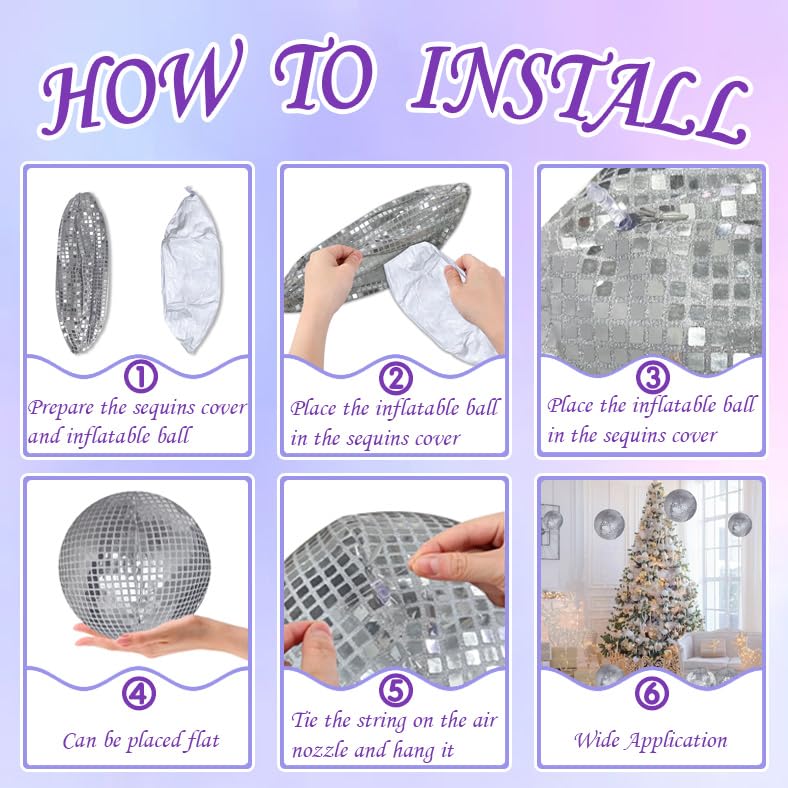 HOW TO INSTALL

①
Prepare the sequins cover and inflatable ball

②
Place the inflatable ball in the sequins cover

③
Place the inflatable ball in the sequins cover

④
Can be placed flat

⑤
Tie the string on the air nozzle and hang it

⑥
Wide Application