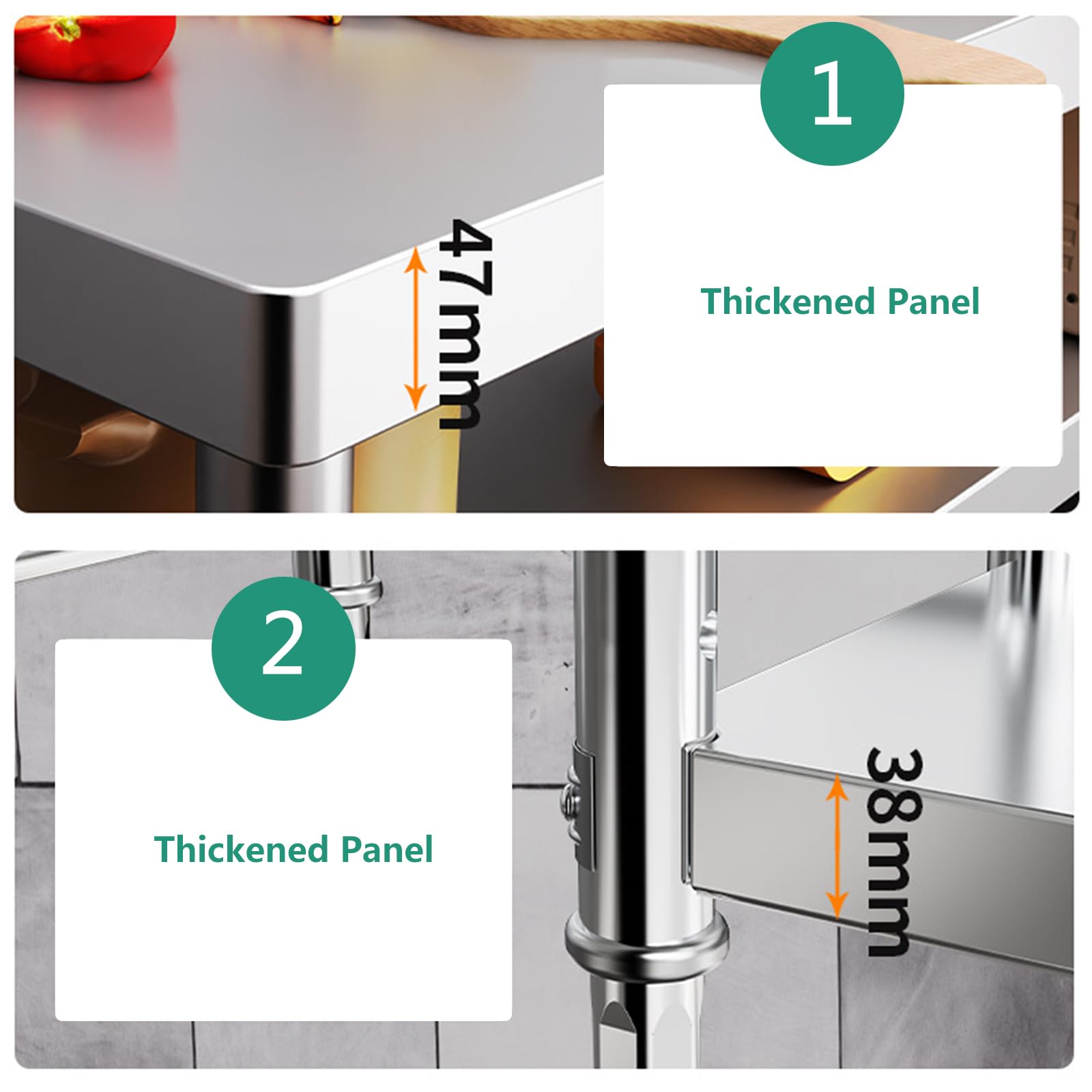 47mm

1

Thickened Panel

2

Thickened Panel

38mm