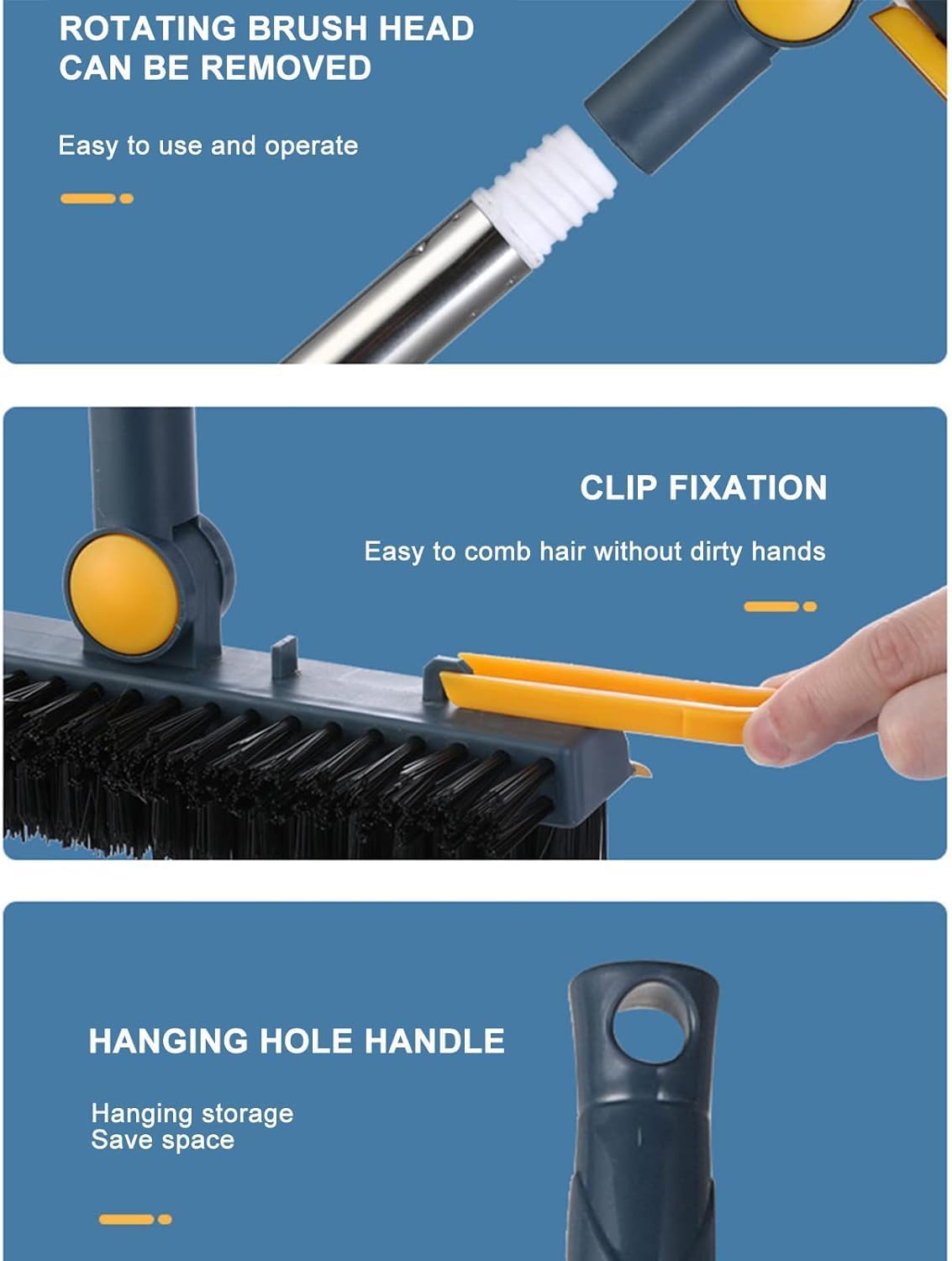 ROTATING BRUSH HEAD CAN BE REMOVED

Easy to use and operate

CLIP FIXATION

Easy to comb hair without dirty hands

HANGING HOLE HANDLE

Hanging storage
Save space