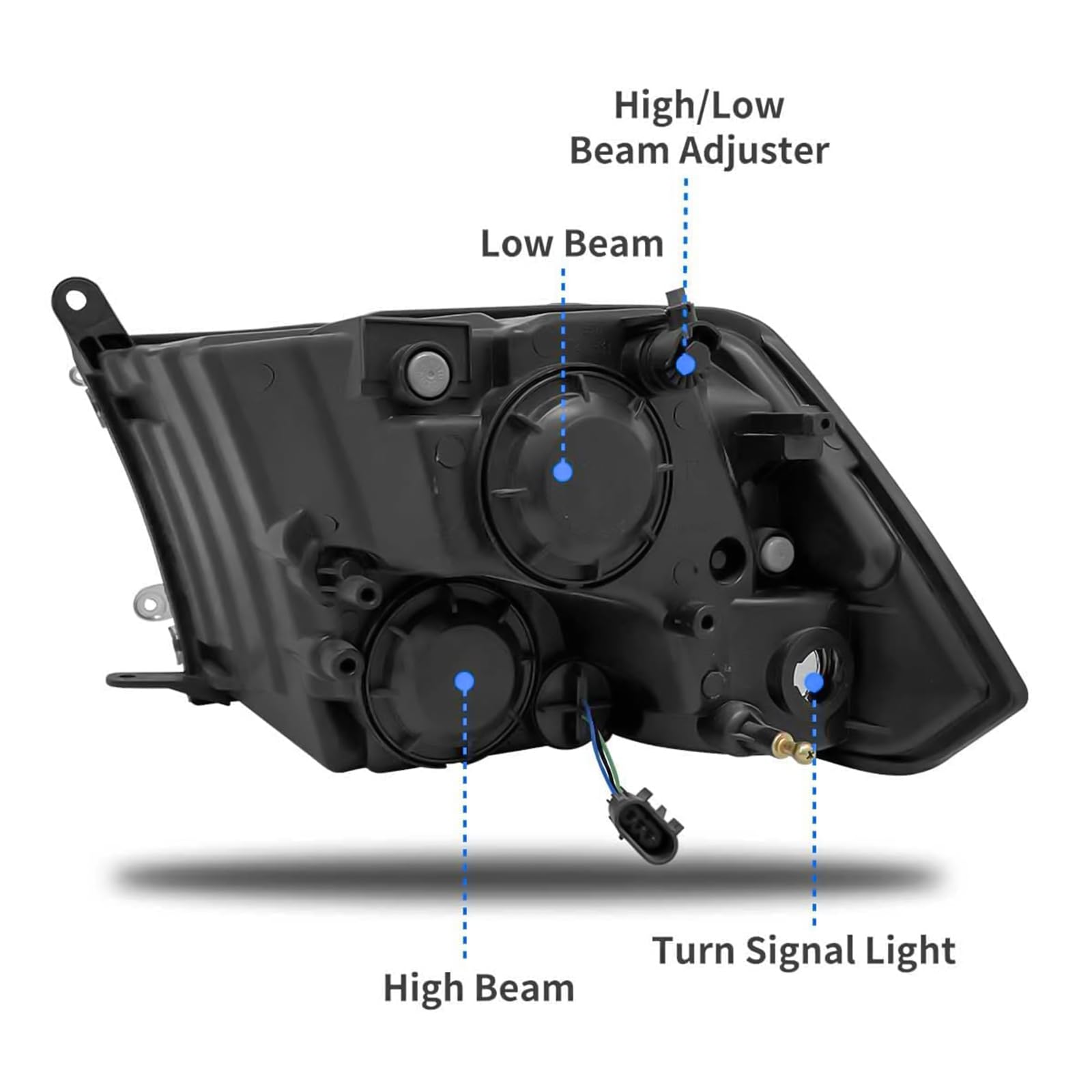 High/Low
Beam Adjuster

Low Beam

Turn Signal Light

High Beam