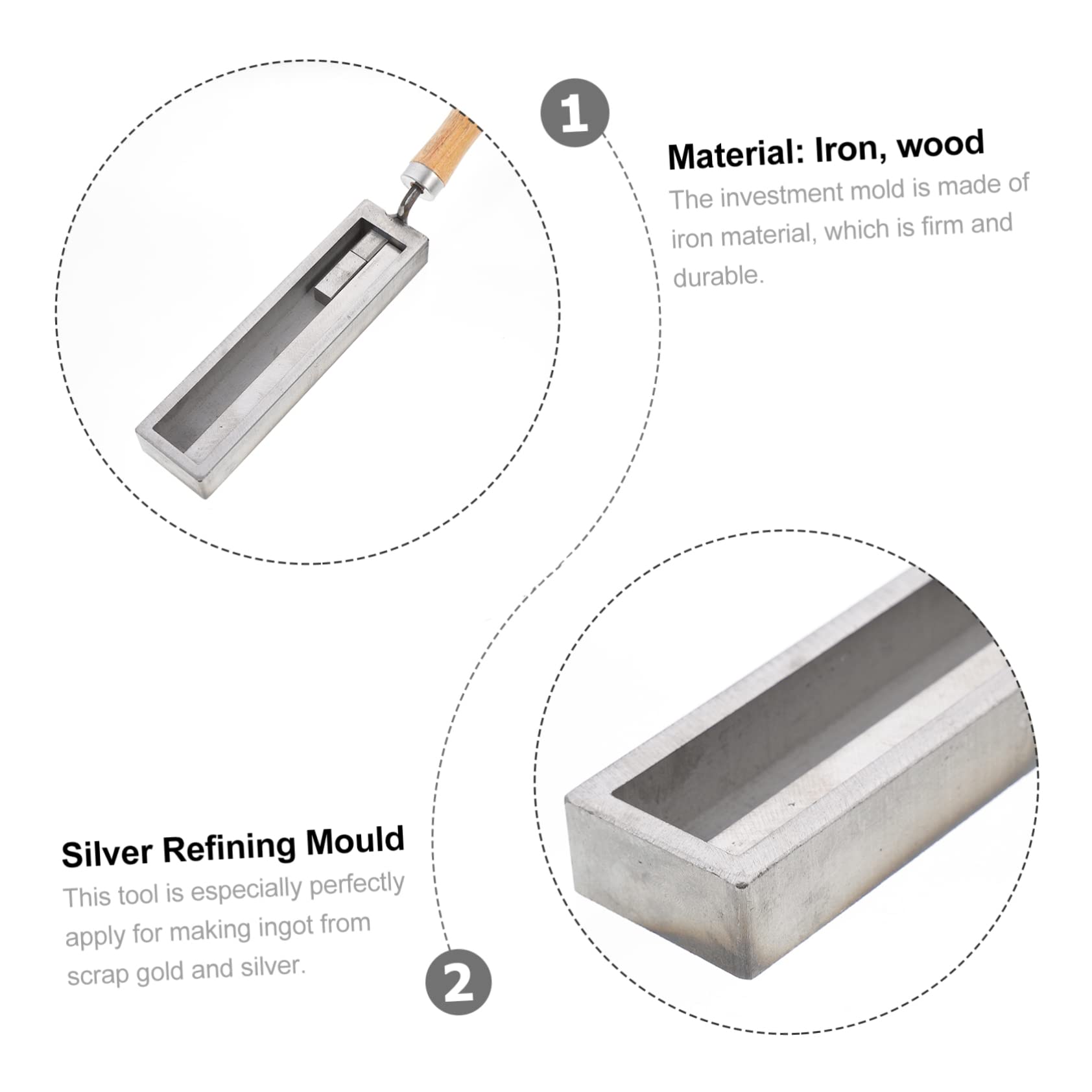 1

Material: Iron, wood

The investment mold is made of iron material, which is firm and durable.

Silver Refining Mould

This tool is especially perfectly apply for making ingot from scrap gold and silver.

2