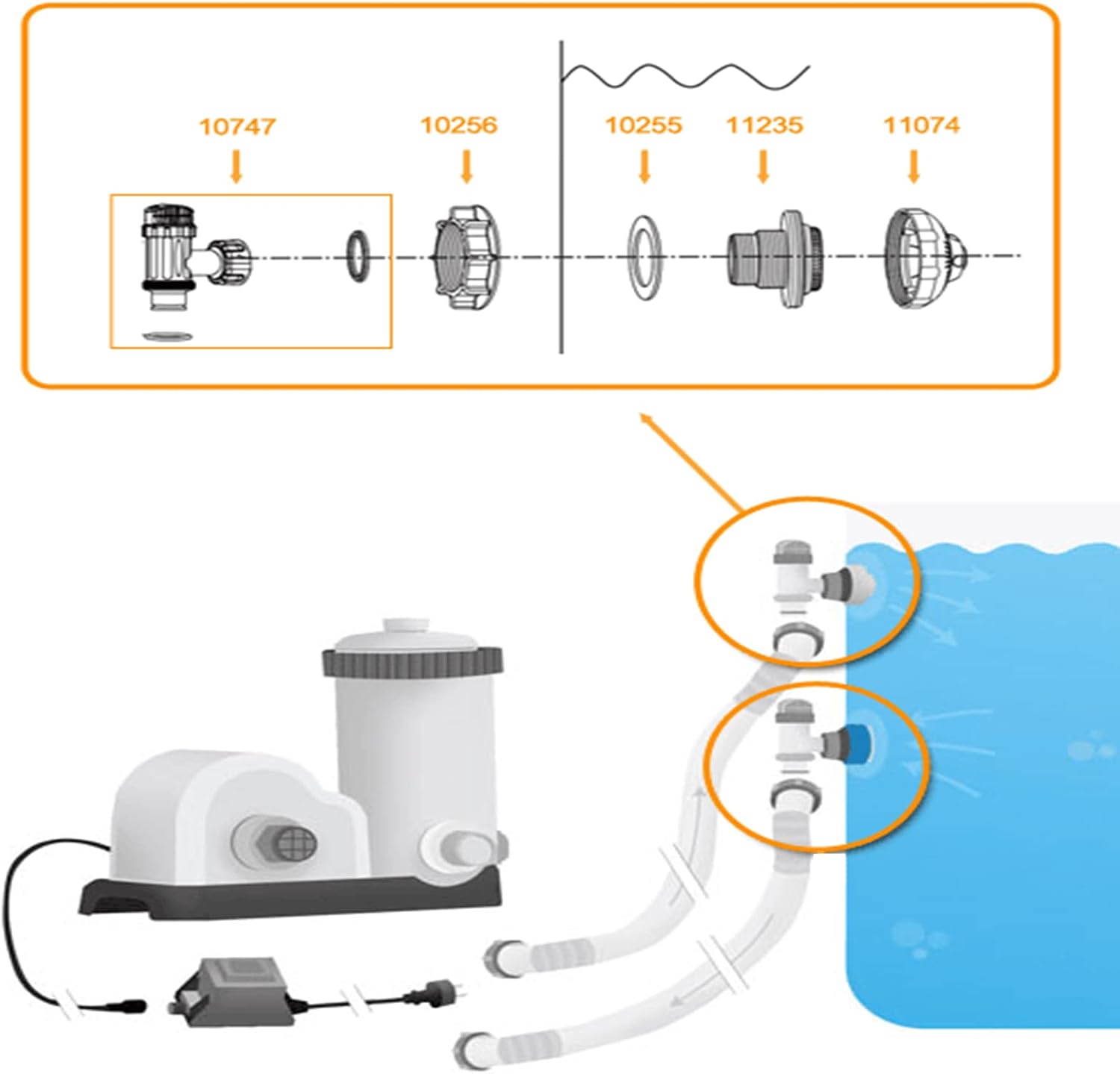 10747
10256
10255
11235
11074